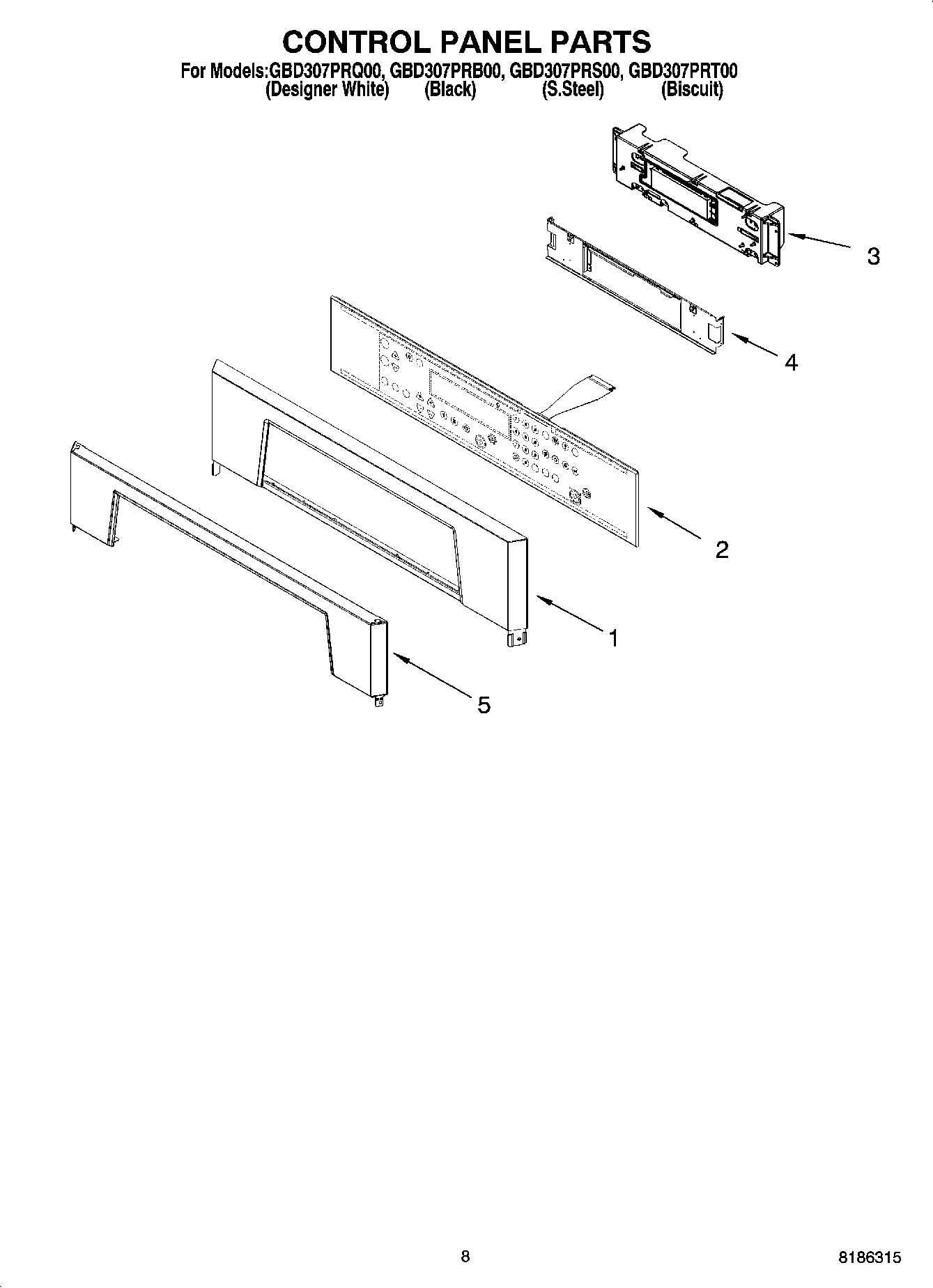 CONTROL PANEL PARTS

For Models:GBD307PRQ00, GBD307PRB00, GBD307PRS00, GBD307PRT00
(Designer White) (Black) (S.Steel) (Biscuit)

3

4

2

1

5

8

8186315