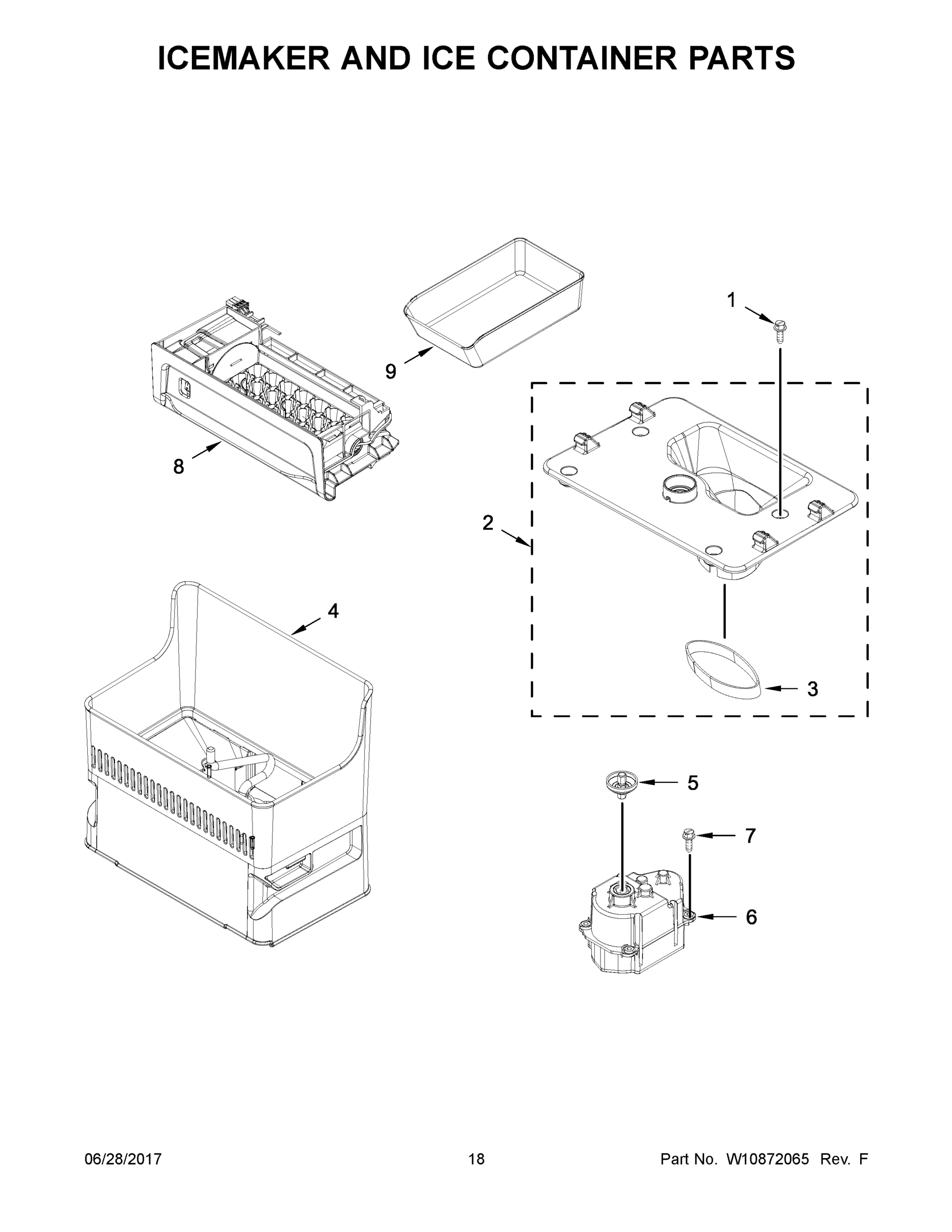 ICEMAKER AND ICE CONTAINER PARTS

1

9

8

2

4

3

5

7

6

06/28/2017

18

Part No. W10872065 Rev. F