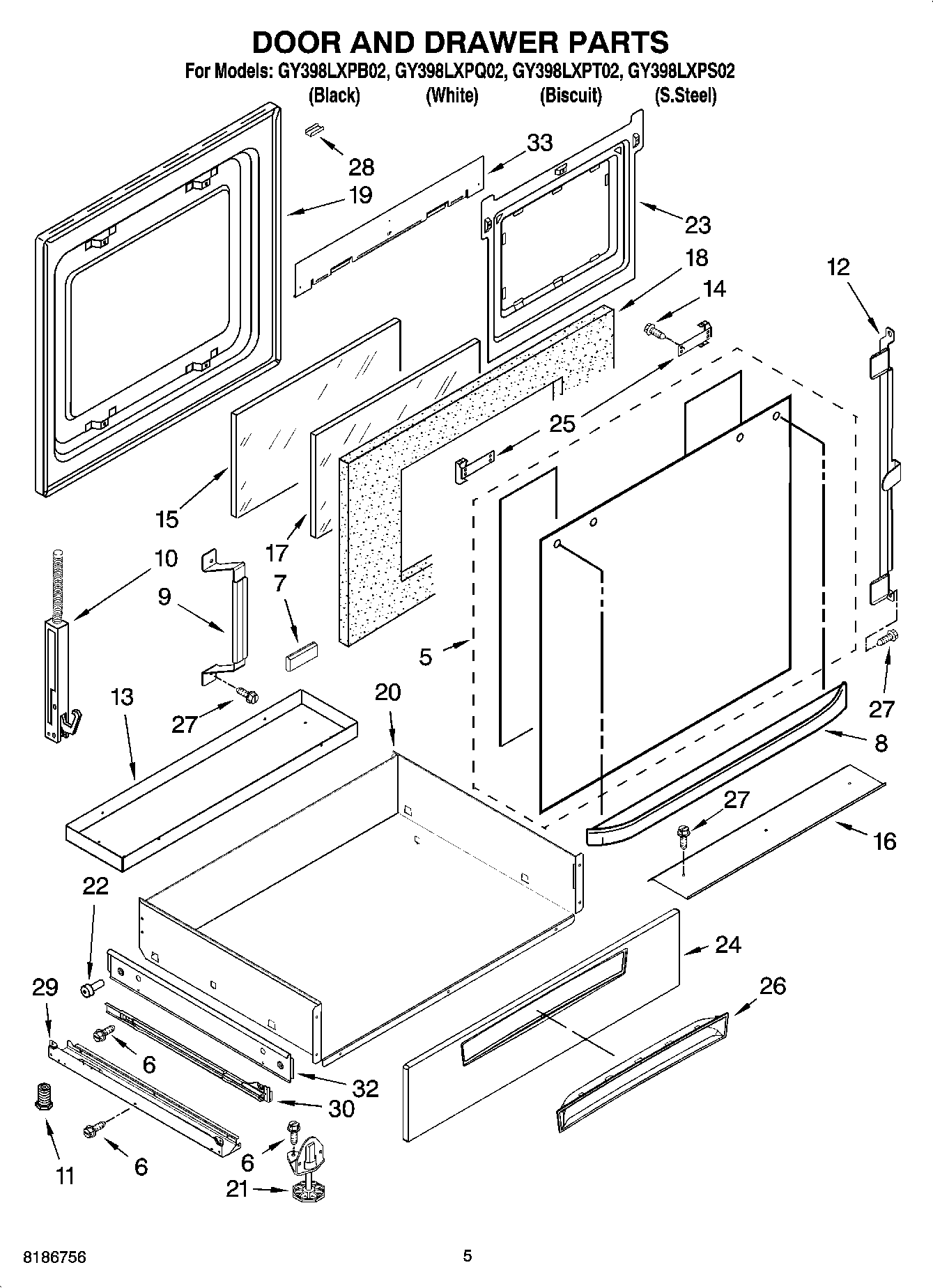 DOOR AND DRAWER PARTS

For Models: GY398LXPB02, GY398LXPQ02, GY398LXPT02, GY398LXPS02
(Black) (White) (Biscuit) (S.Steel)

28
33
19
23
18
14
12
25
15
17
10
9
7
5
27
13
20
27
8
27
16
22
24
29
26
6
32
30
11
6
6
21

8186756

5