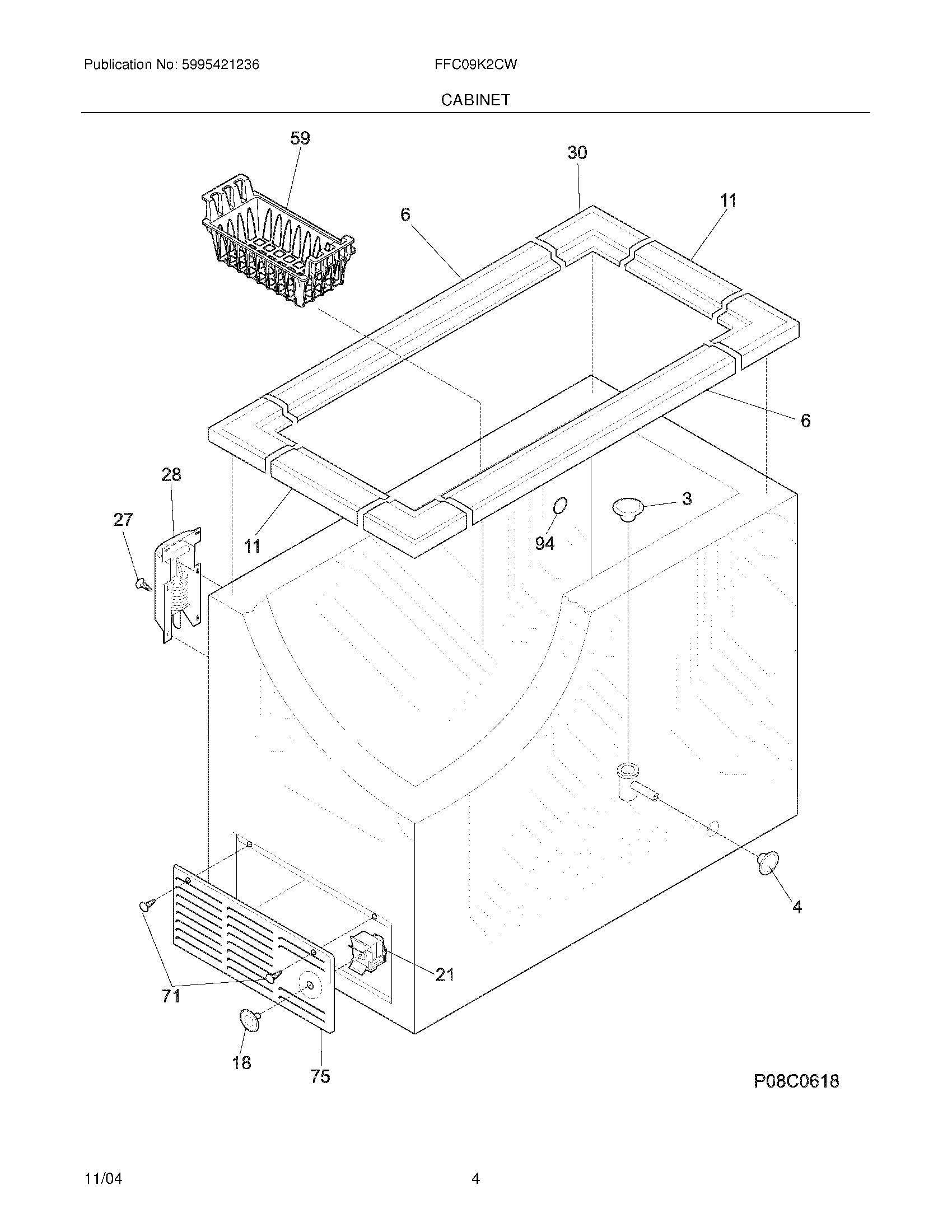 Publication No: 5995421236

FFC09K2CW

CABINET

59

30

11

6

6

28

27

11

94

3

4

21

71

18

75

P08C0618

11/04

4