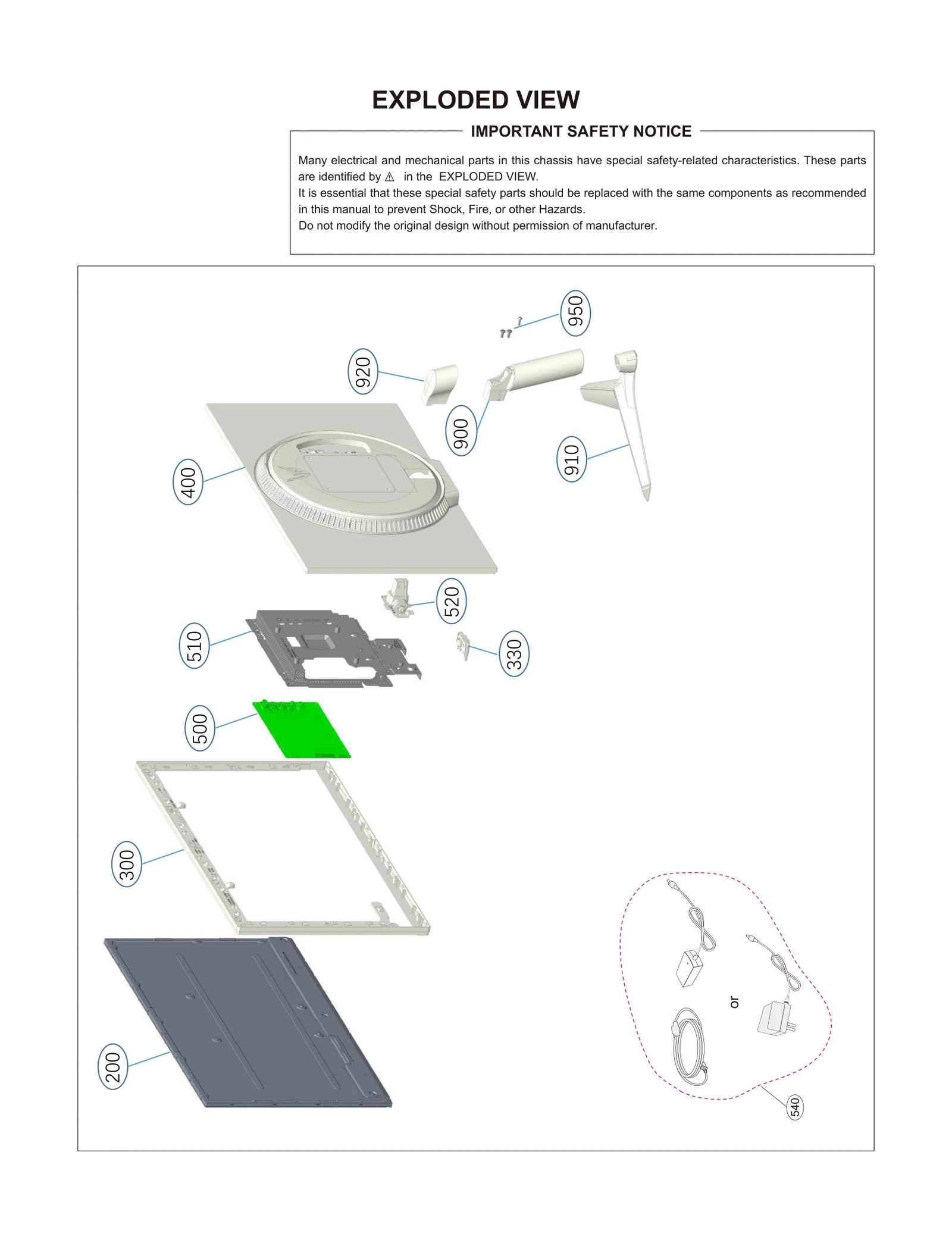 EXPLODED VIEW

IMPORTANT SAFETY NOTICE

Many electrical and mechanical parts in this chassis have special safety-related characteristics. These parts are identified by ⚠ in the EXPLODED VIEW.
It is essential that these special safety parts should be replaced with the same components as recommended in this manual to prevent Shock, Fire, or other Hazards.
Do not modify the original design without permission of manufacturer.

950
920
900
910
400
520
510
330
500
300
200
or
540