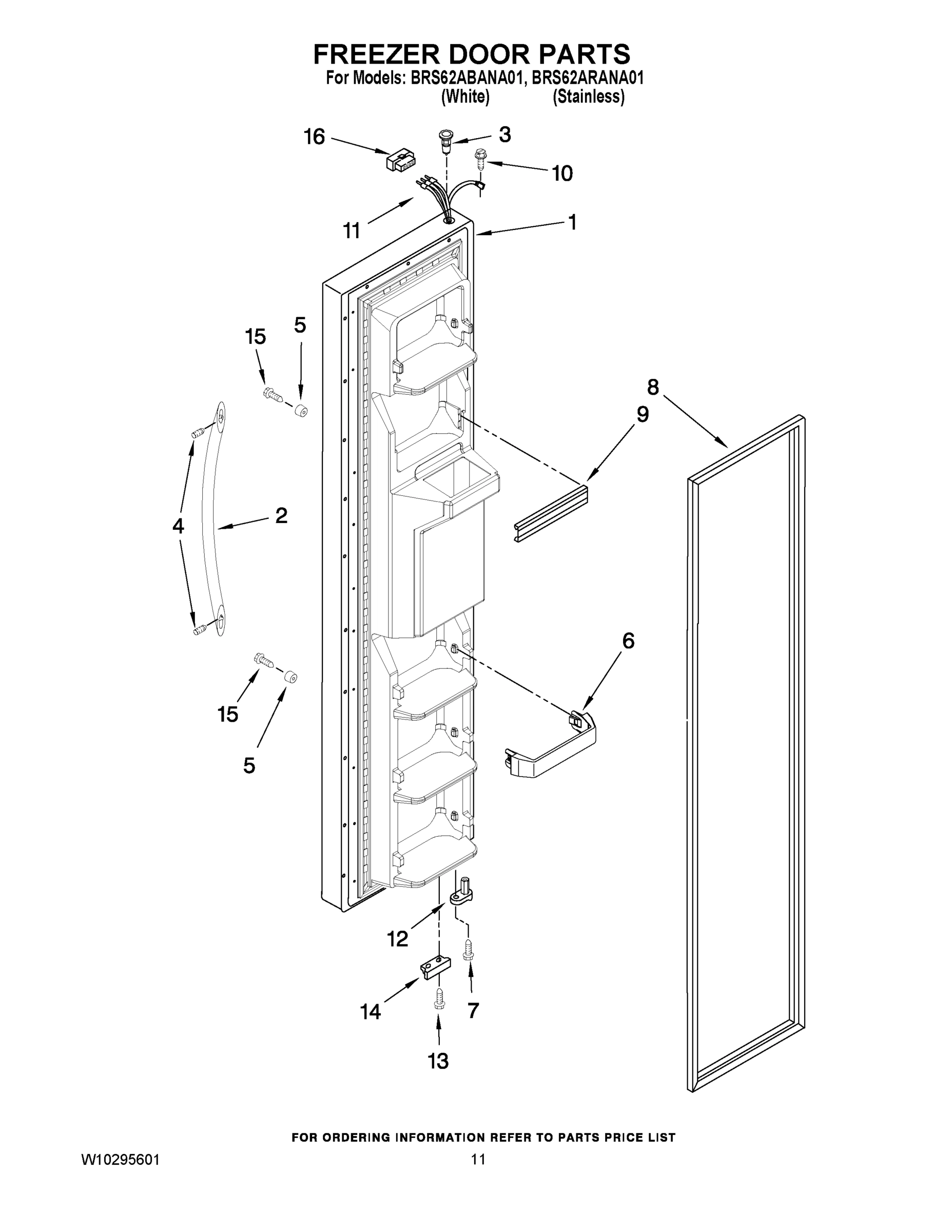 FREEZER DOOR PARTS
For Models: BRS62ABANA01, BRS62ARANA01
(White) (Stainless)

16
3
10
11
1
15
5
8
9
4
2
6
15
5
12
14
7
13

FOR ORDERING INFORMATION REFER TO PARTS PRICE LIST

W10295601
11