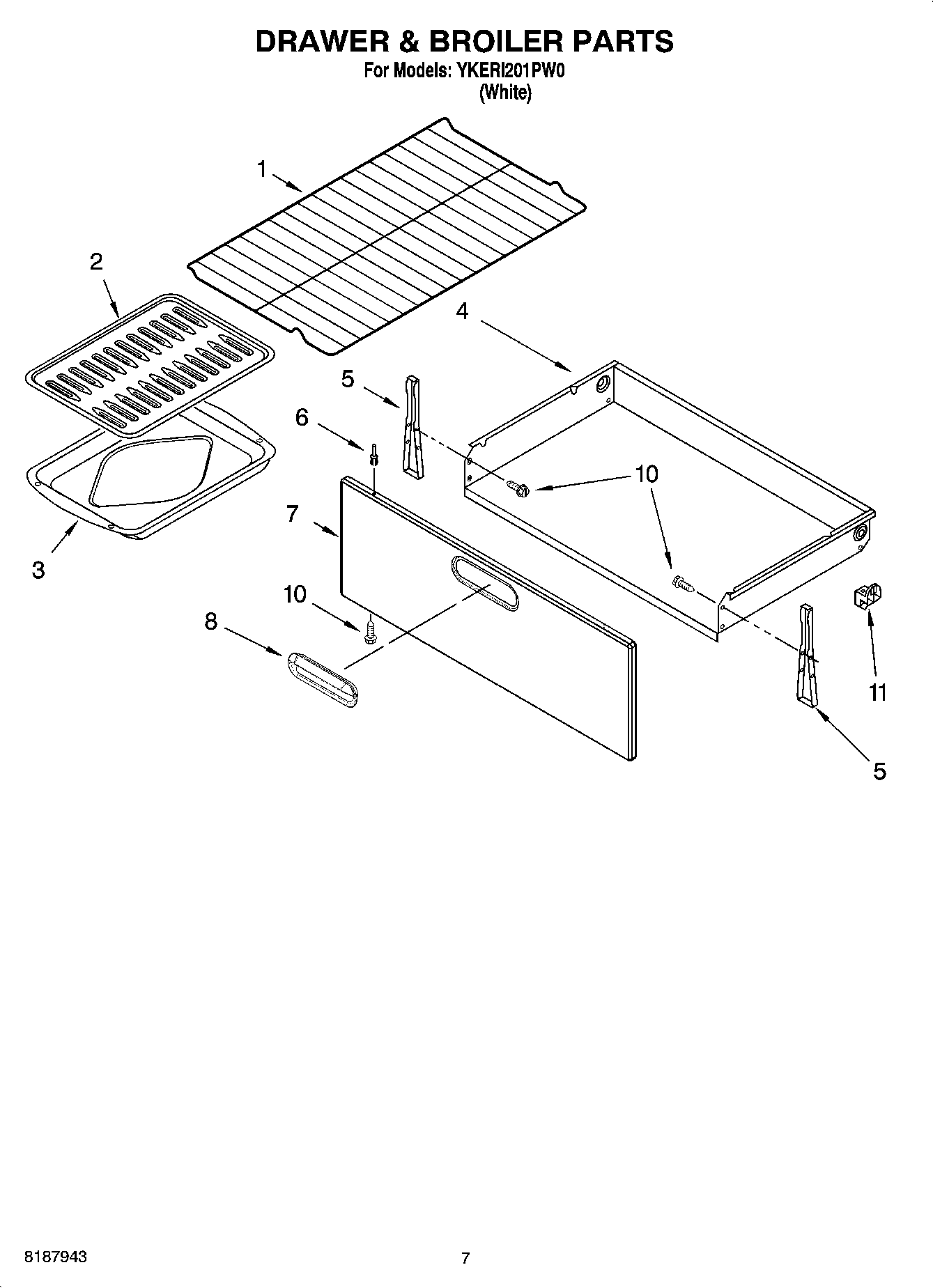 DRAWER & BROILER PARTS
For Models: YKERI201PW0
(White)

1
2
4
5
6
10
7
3
10
8
11
5

8187943
7