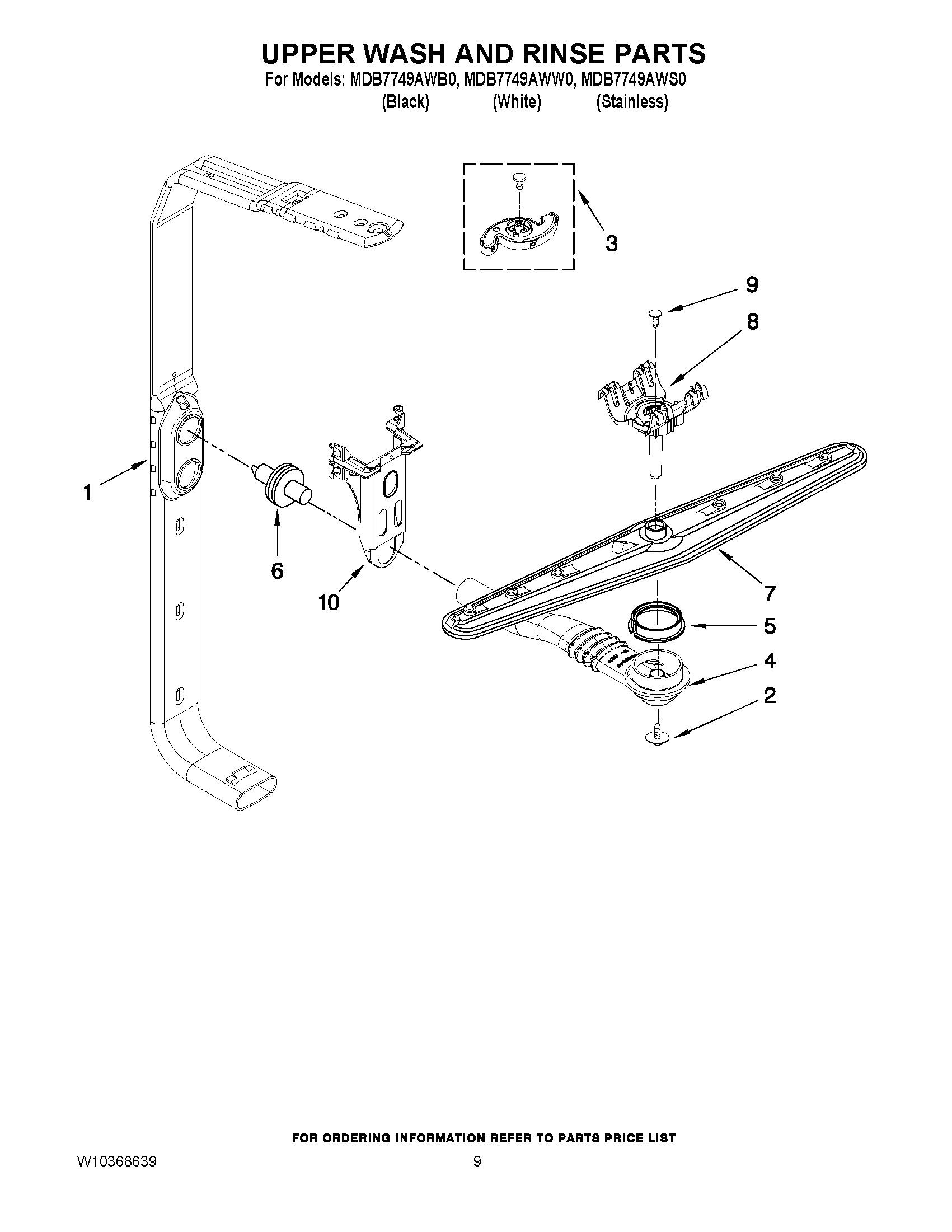 UPPER WASH AND RINSE PARTS
For Models: MDB7749AWB0, MDB7749AWW0, MDB7749AWS0
(Black) (White) (Stainless)

3
9
8
1
6
10
7
5
4
2

FOR ORDERING INFORMATION REFER TO PARTS PRICE LIST
W10368639
9