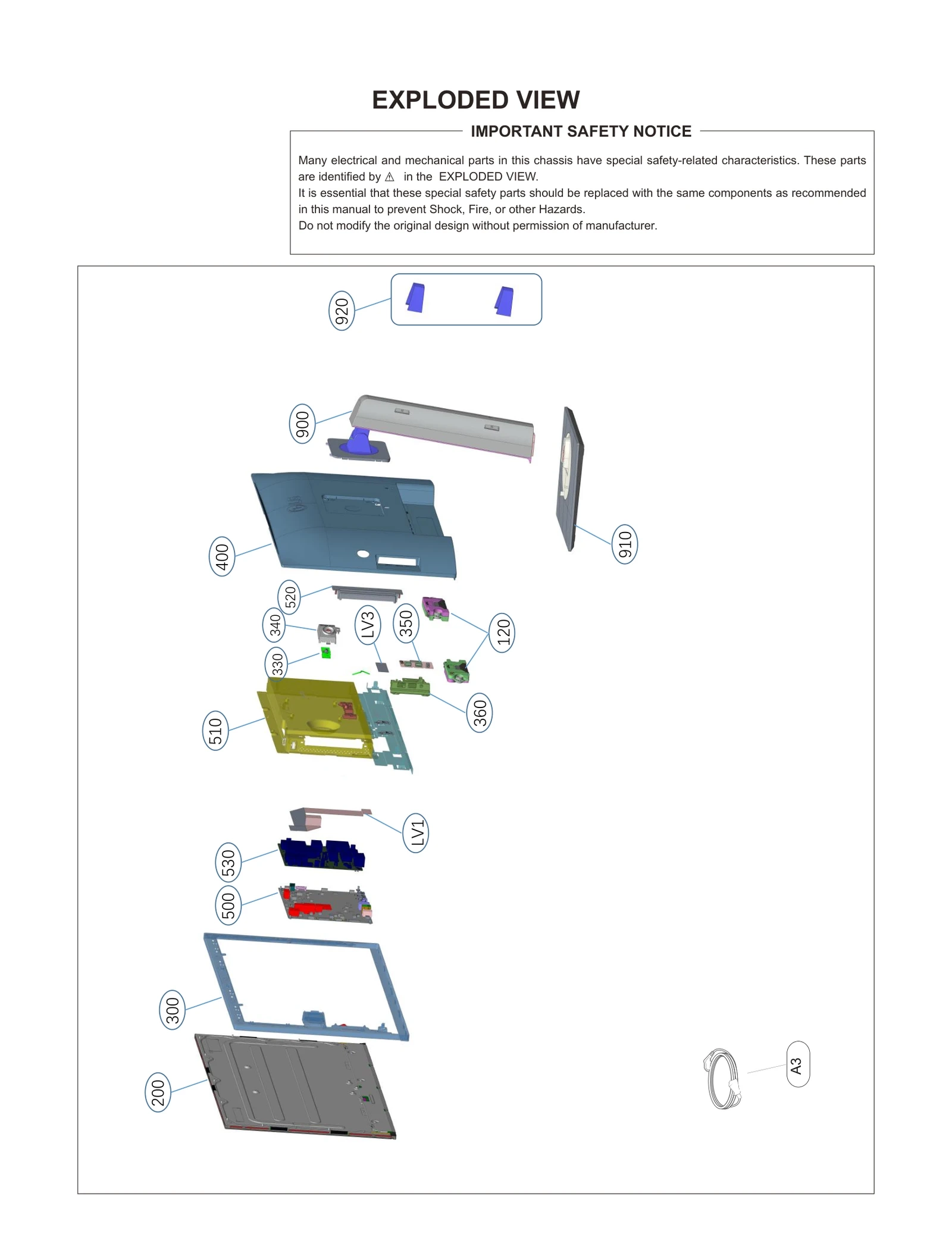 EXPLODED VIEW

IMPORTANT SAFETY NOTICE

Many electrical and mechanical parts in this chassis have special safety-related characteristics. These parts are identified by ⚠ in the EXPLODED VIEW.
It is essential that these special safety parts should be replaced with the same components as recommended in this manual to prevent Shock, Fire, or other Hazards.
Do not modify the original design without permission of manufacturer.

920

900

910

400

520

340

LV3

350

120

330

360

510

LV1

530

500

300

200

A3