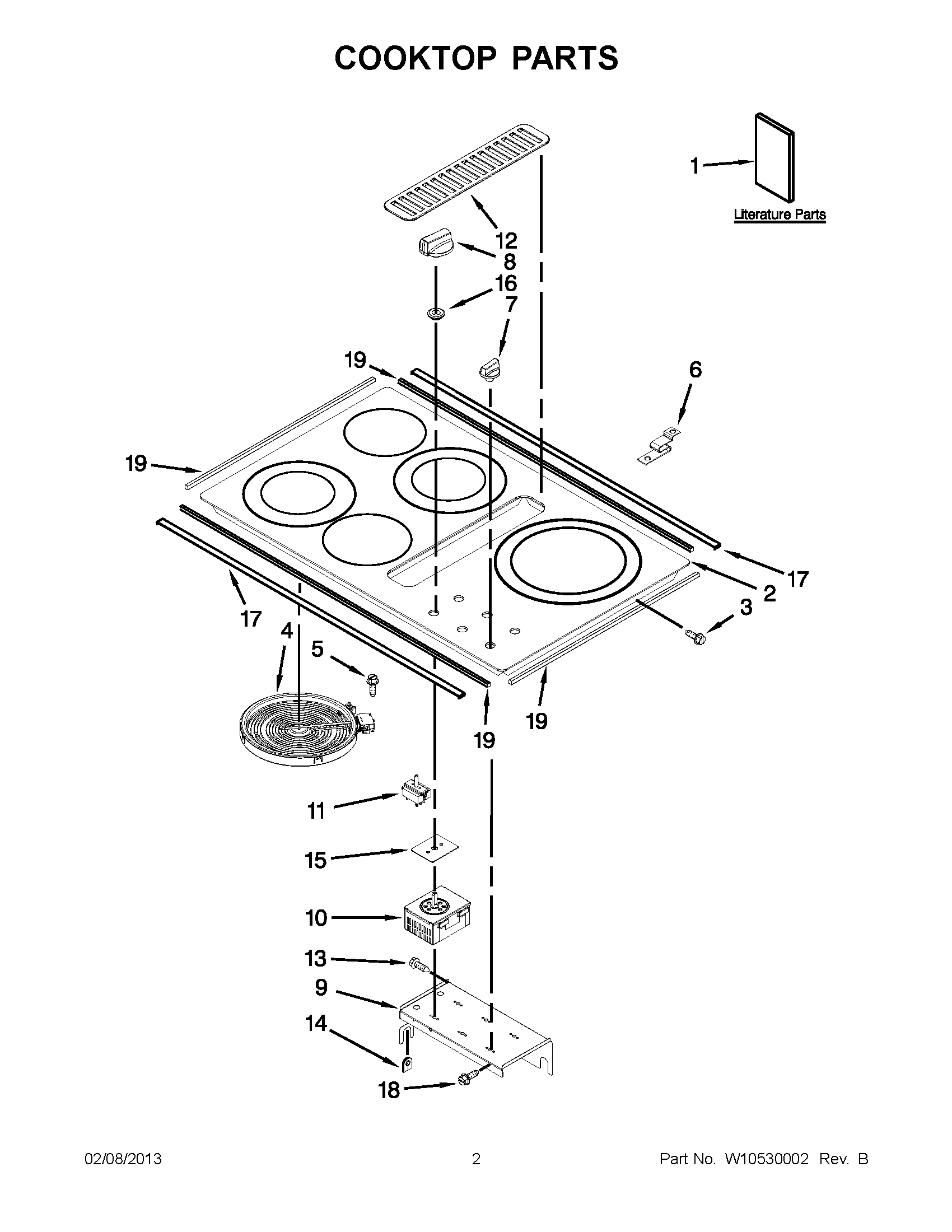 COOKTOP PARTS

1

Literature Parts

12
8
16
7
19
6
19
17
2
3
17
4
5
19
19
11
15
10
13
9
14
18

02/08/2013 2 Part No. W10530002 Rev. B