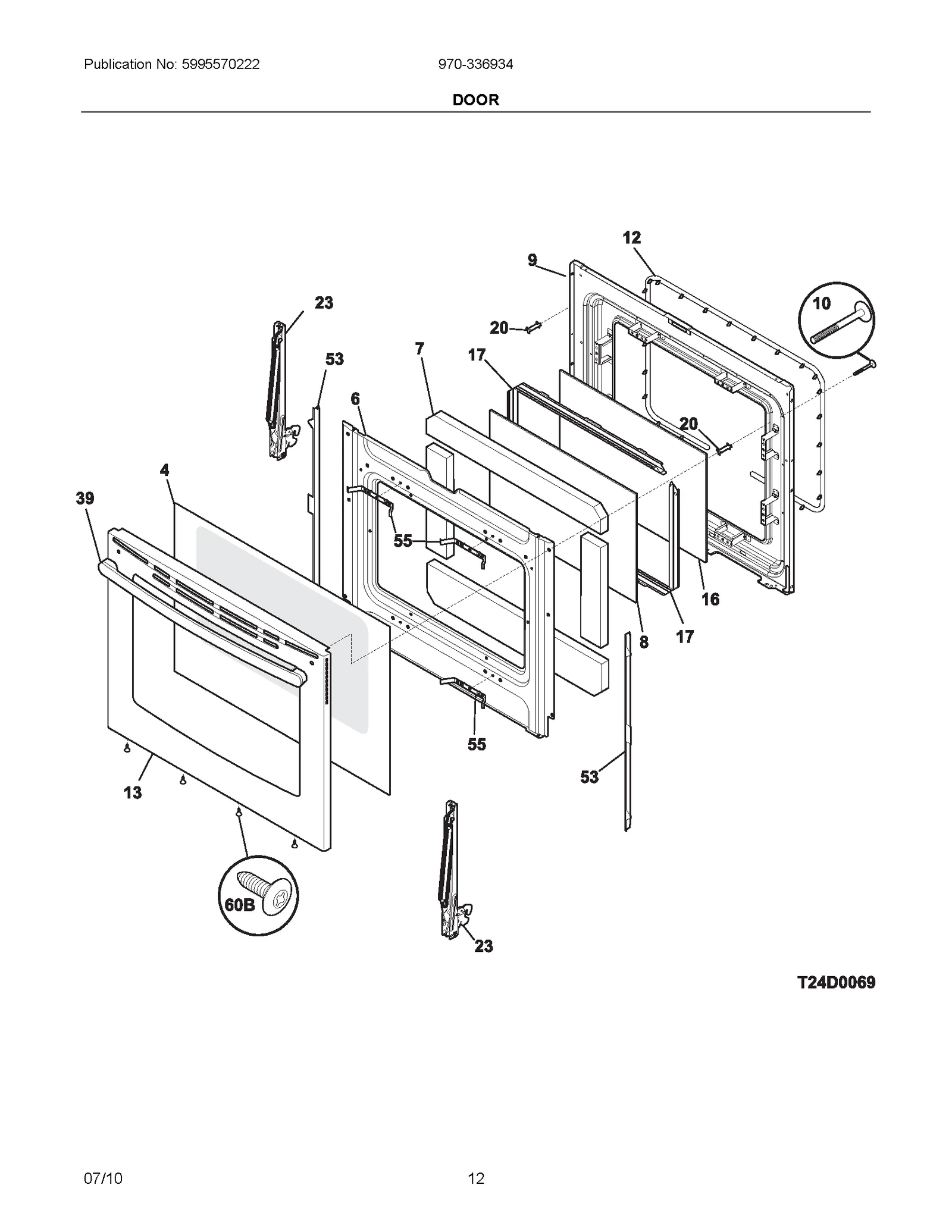 Publication No: 5995570222

970-336934

DOOR

12
9
10
23
20
53
7
17
6
20
4
39
55
16
17
8
55
53
13
60B
23

T24D0069

07/10

12