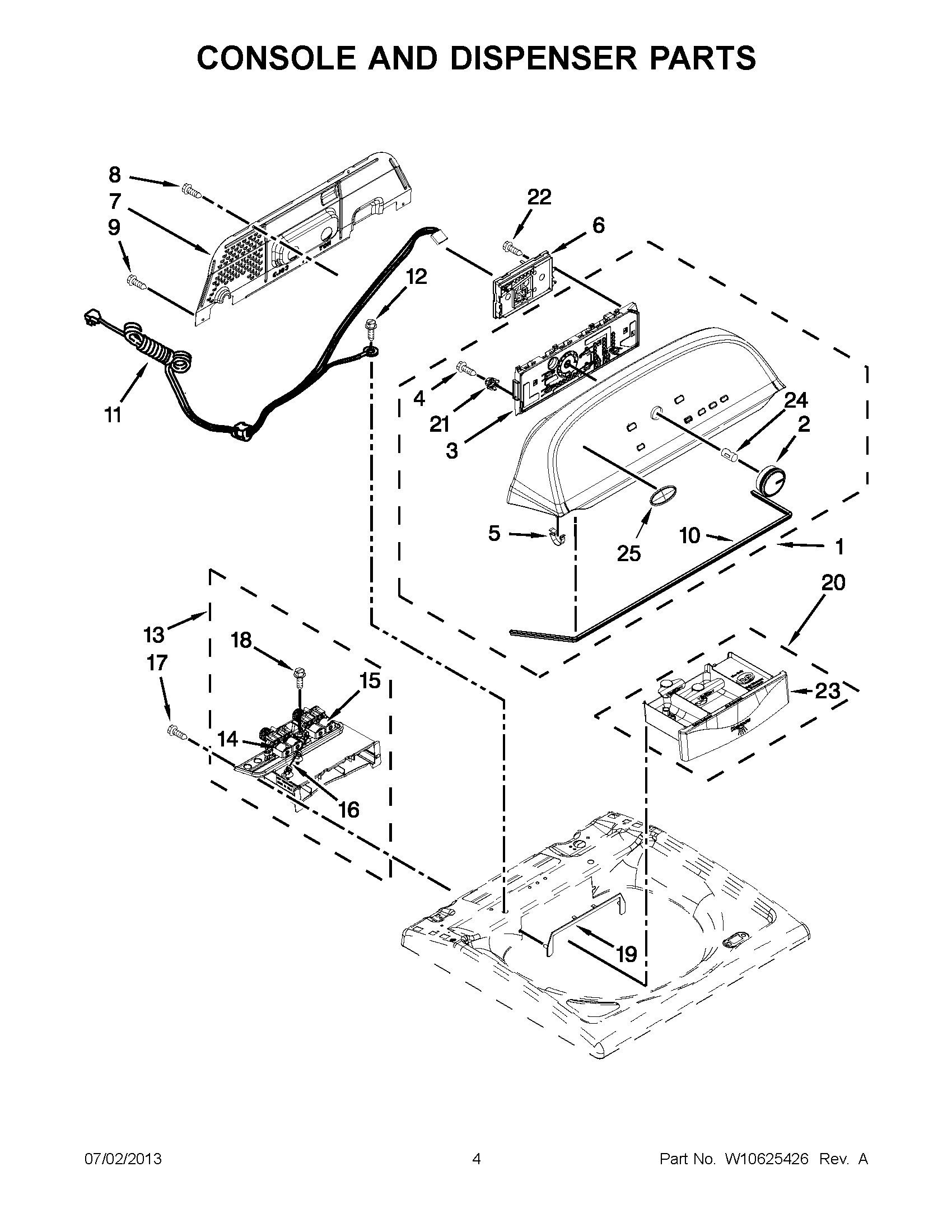 CONSOLE AND DISPENSER PARTS

8
7
9
22
6
12
11
4
21
3
24
2
5
25
10
1
20
13
18
17
15
14
16
23
19

07/02/2013
4
Part No. W10625426 Rev. A