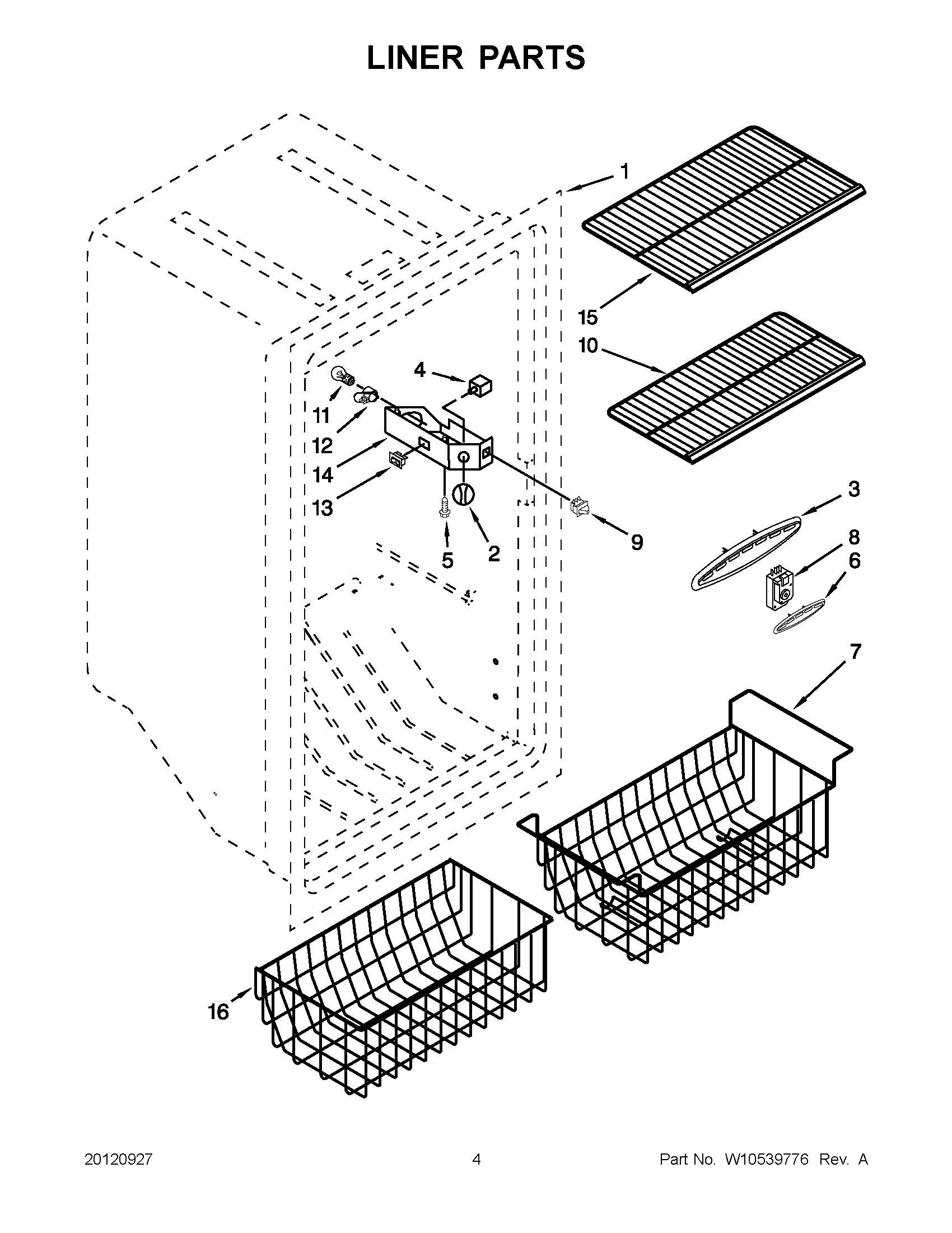 LINER PARTS

1

15

10

4

11

12

14

13

5

2

9

3

8

6

7

16

20120927

4

Part No. W10539776 Rev. A