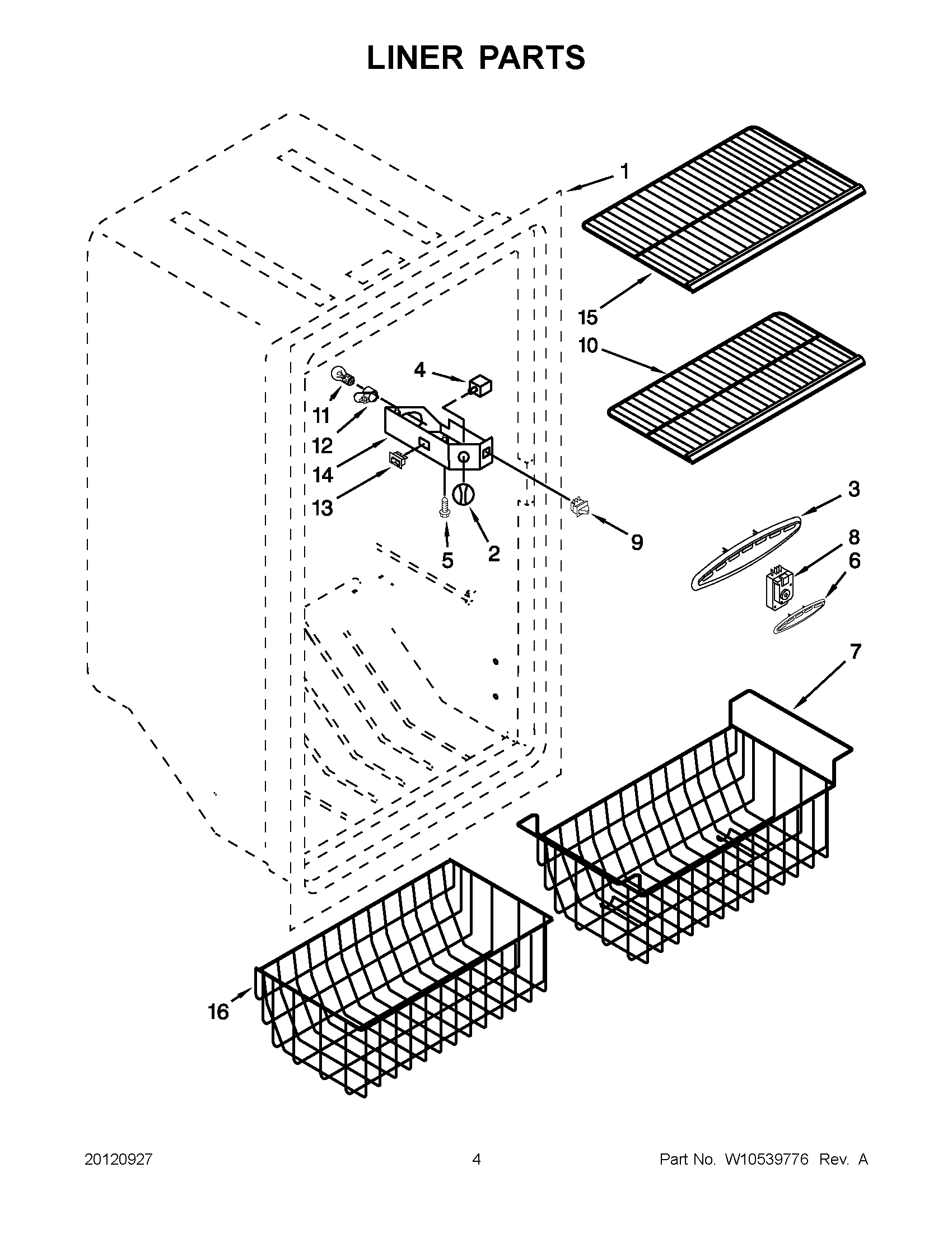 LINER PARTS

1

15

10

4

11

12

14

13

5

2

9

3

8

6

7

16

20120927

4

Part No. W10539776 Rev. A