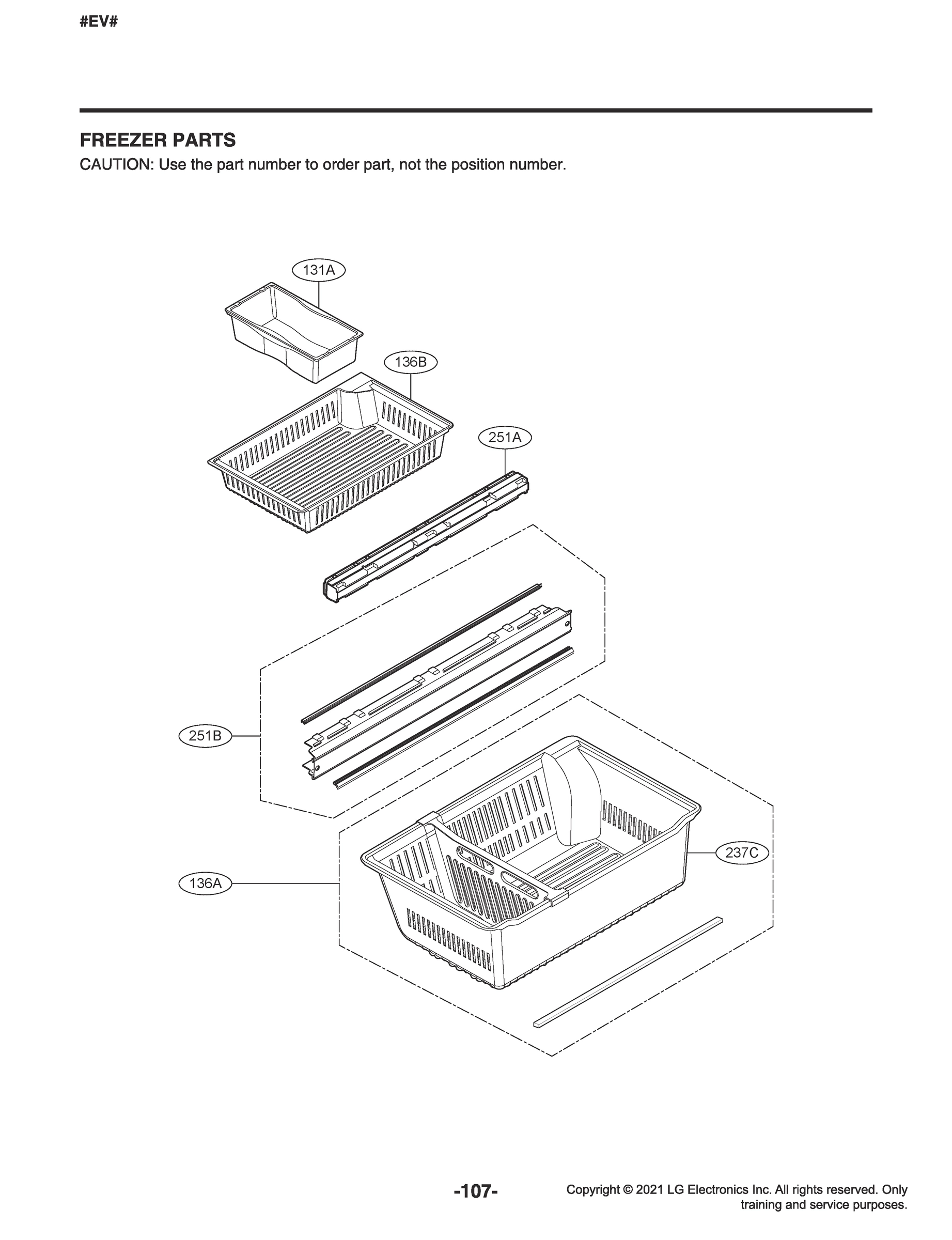 #EV#

FREEZER PARTS
CAUTION: Use the part number to order part, not the position number.

131A

136B

251A

251B

237C

136A

-107-

Copyright © 2021 LG Electronics Inc. All rights reserved. Only training and service purposes.