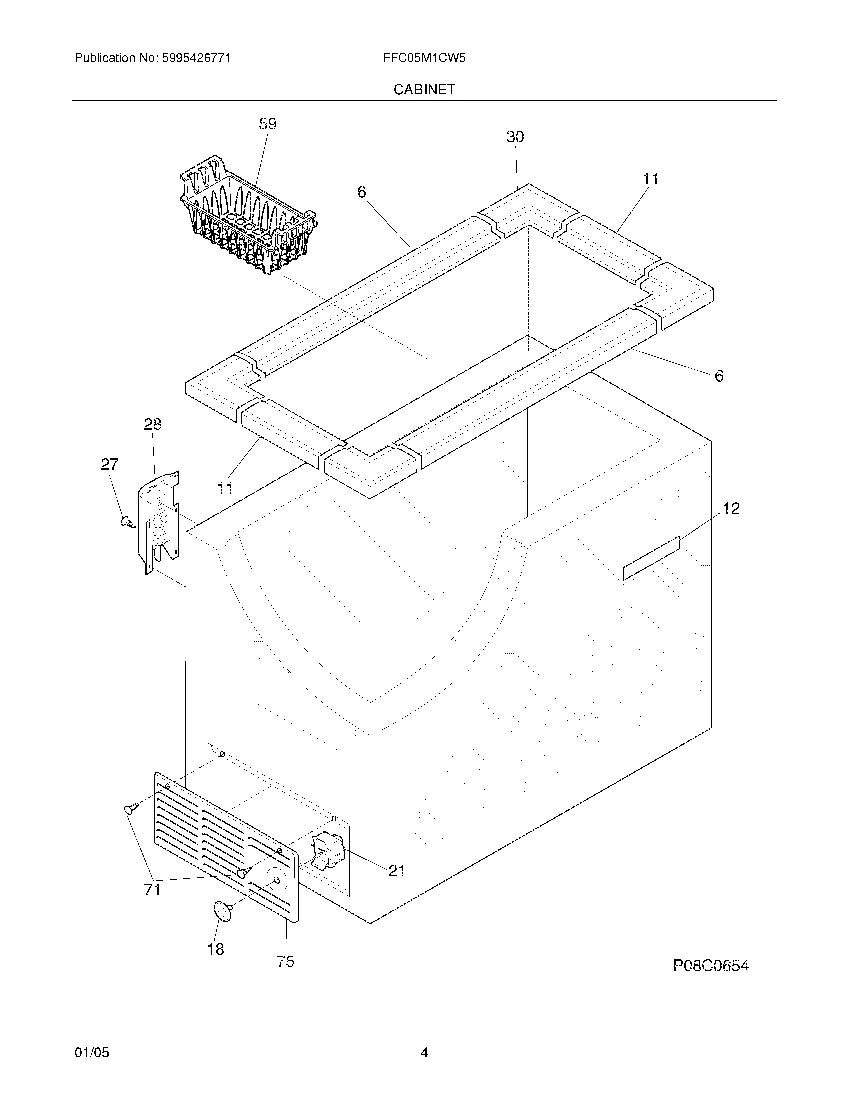 Publication No: 5995426771

FFC05M1CW5

CABINET

59

30

6

11

6

28

27

11

12

21

71

18

75

P08C0654

01/05

4