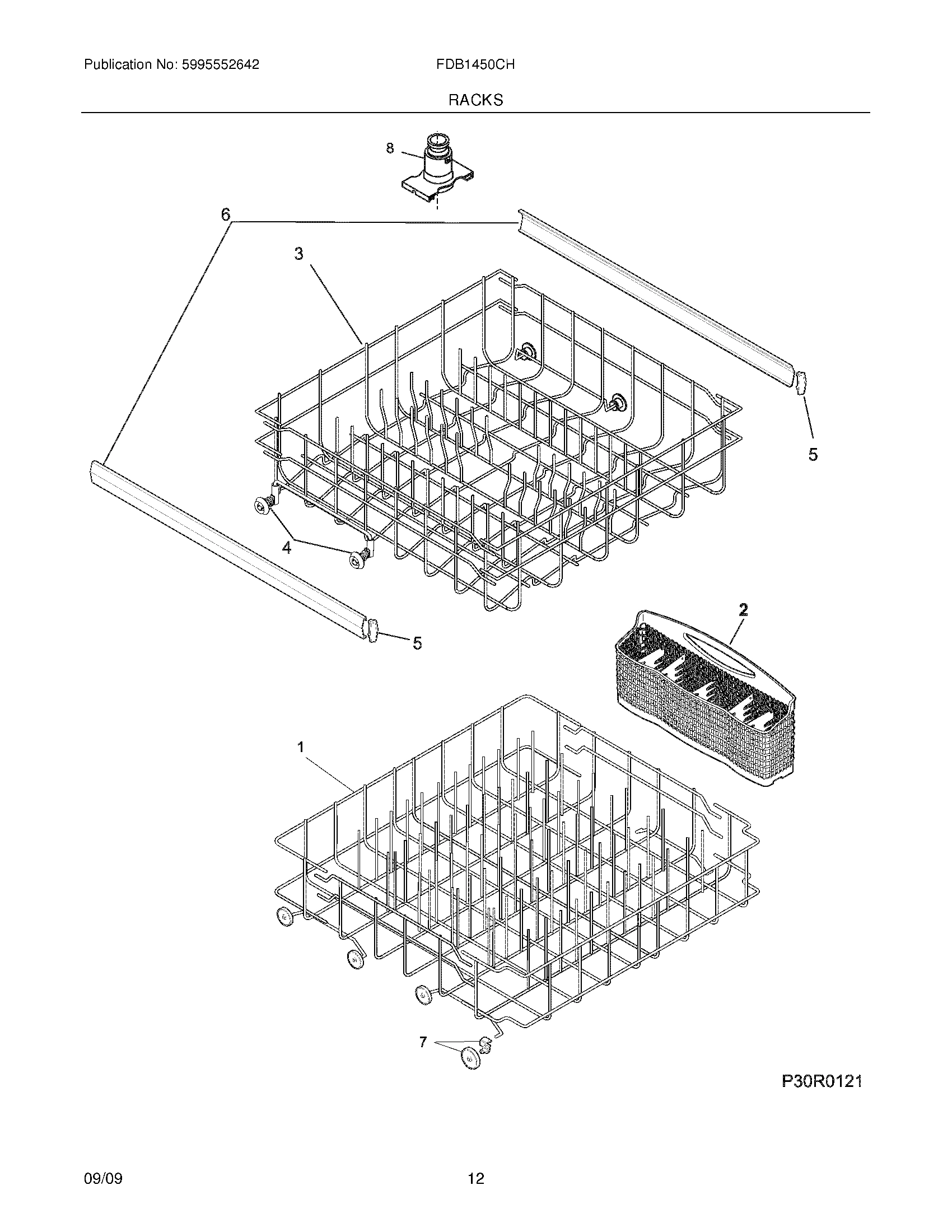 Publication No: 5995552642
FDB1450CH
RACKS

8
6
3
5
4
5
2
1
7

P30R0121

09/09
12