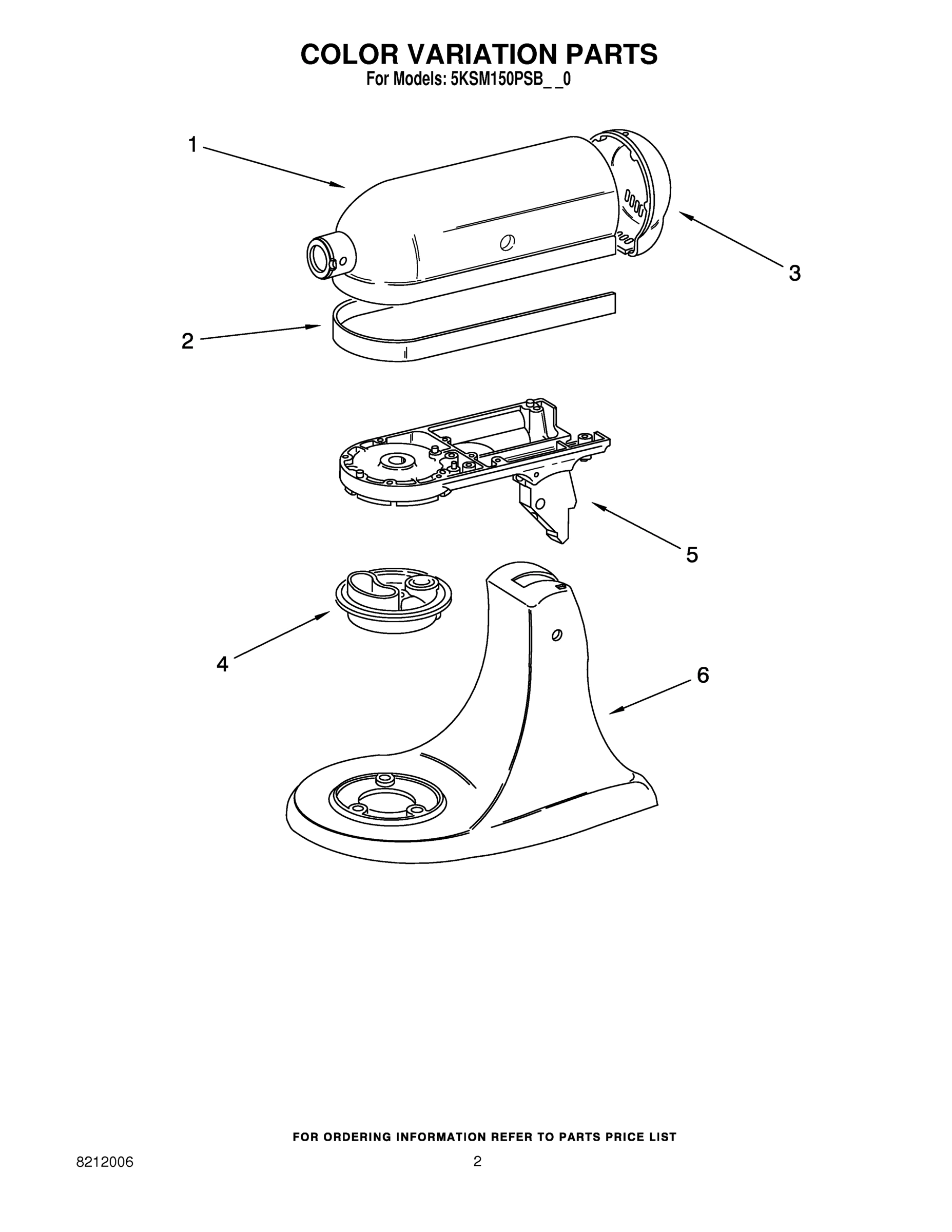 COLOR VARIATION PARTS

For Models: 5KSM150PSB_ _0

1

3

2

5

4

6

FOR ORDERING INFORMATION REFER TO PARTS PRICE LIST

8212006

2