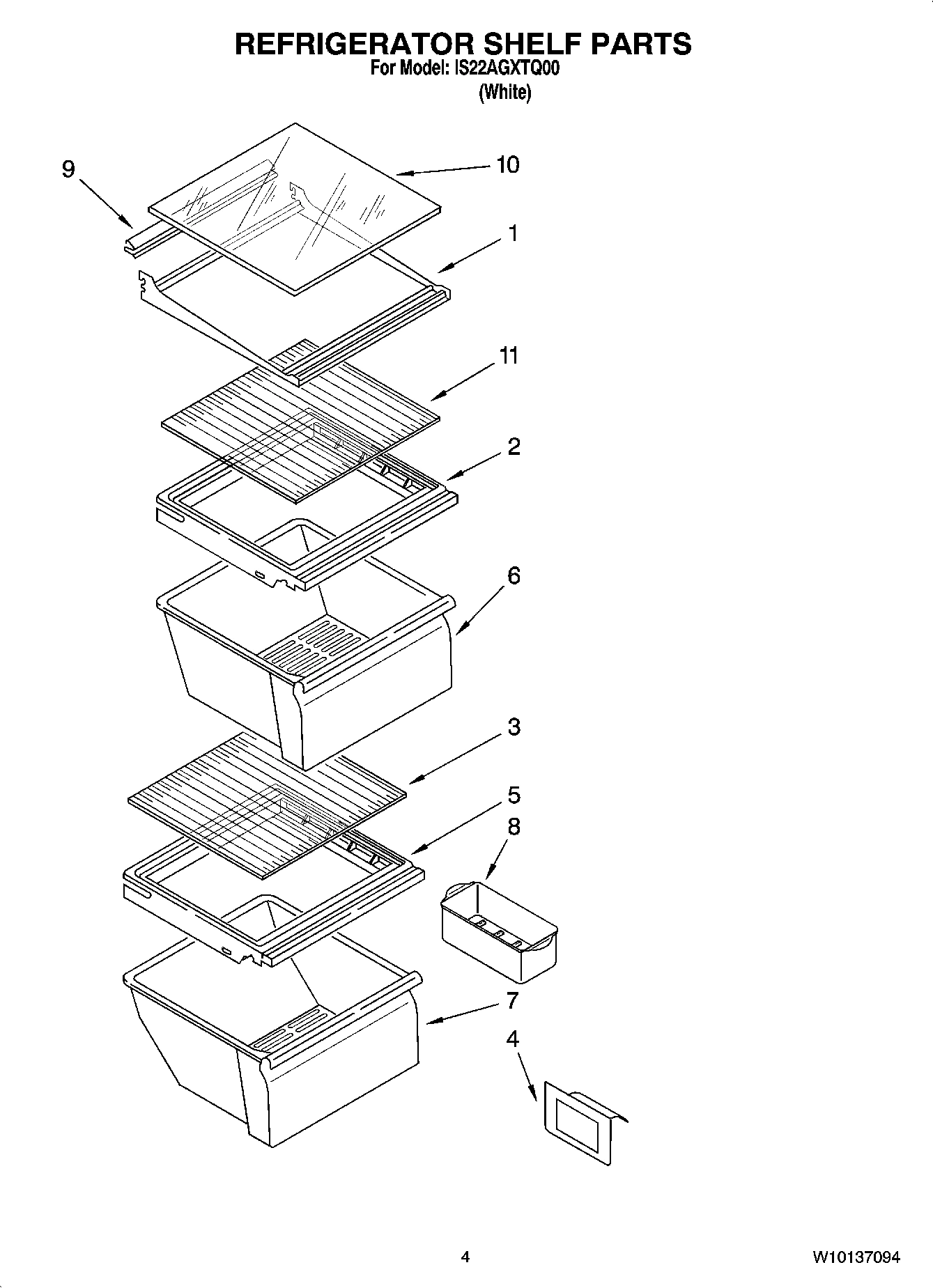 REFRIGERATOR SHELF PARTS
For Model: IS22AGXTQ00
(White)

9
10
1
11
2
6
3
5
8
7
4

4

W10137094