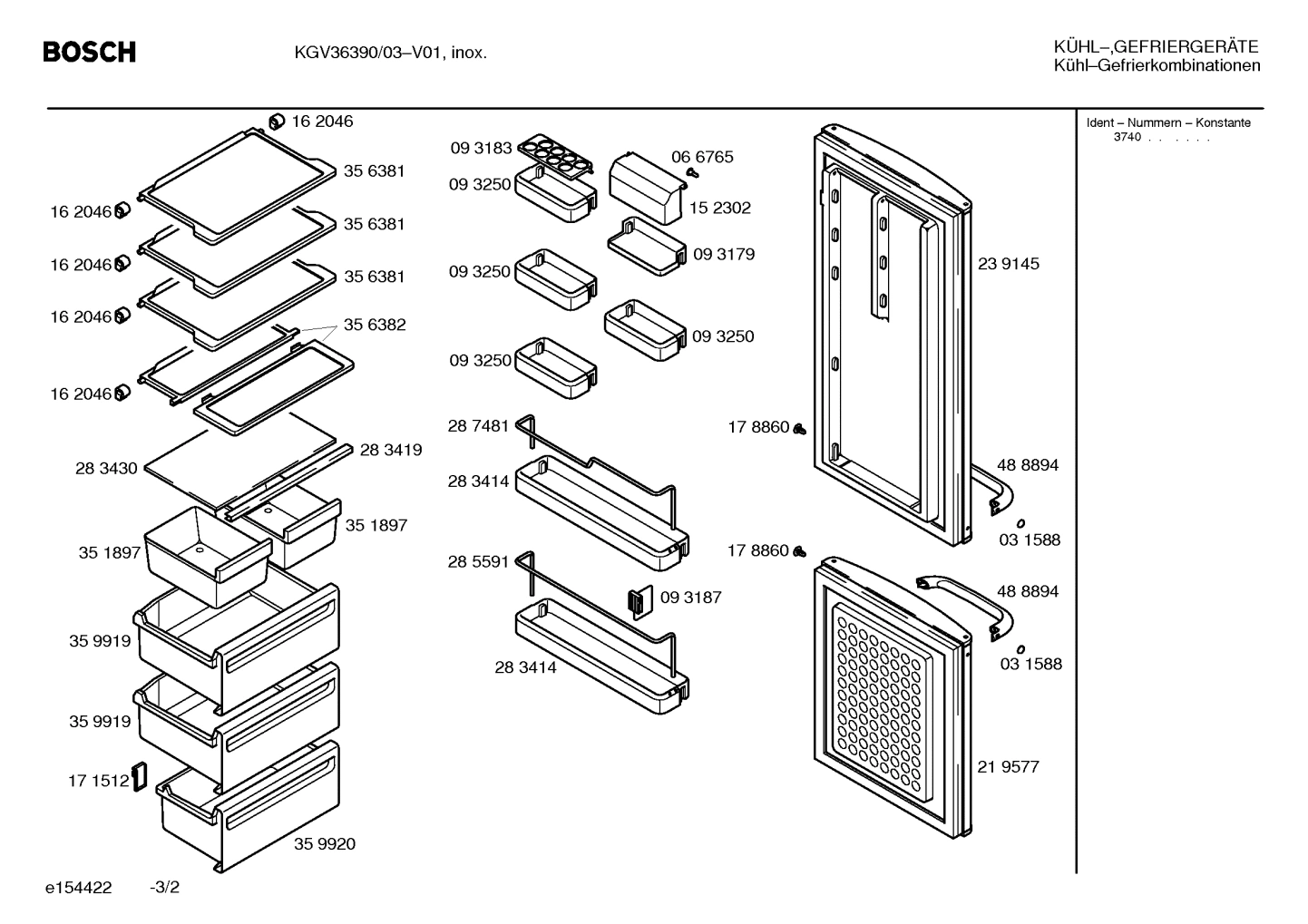 BOSCH

KGV36390/03–V01, inox.

KÜHL–,GEFRIERGERÄTE
Kühl–Gefrierkombinationen

Ident – Nummern – Konstante
3740 . . . . . .

16 2046
35 6381
16 2046
35 6381
16 2046
35 6381
16 2046
35 6382
16 2046
28 3430
28 3419
35 1897
35 1897
35 9919
35 9919
17 1512
35 9920

09 3183
09 3250
06 6765
15 2302
09 3179
09 3250
09 3250
09 3250
28 7481
28 3414
28 5591
09 3187
28 3414

23 9145
17 8860
48 8894
03 1588
17 8860
48 8894
03 1588
21 9577

e154422 -3/2