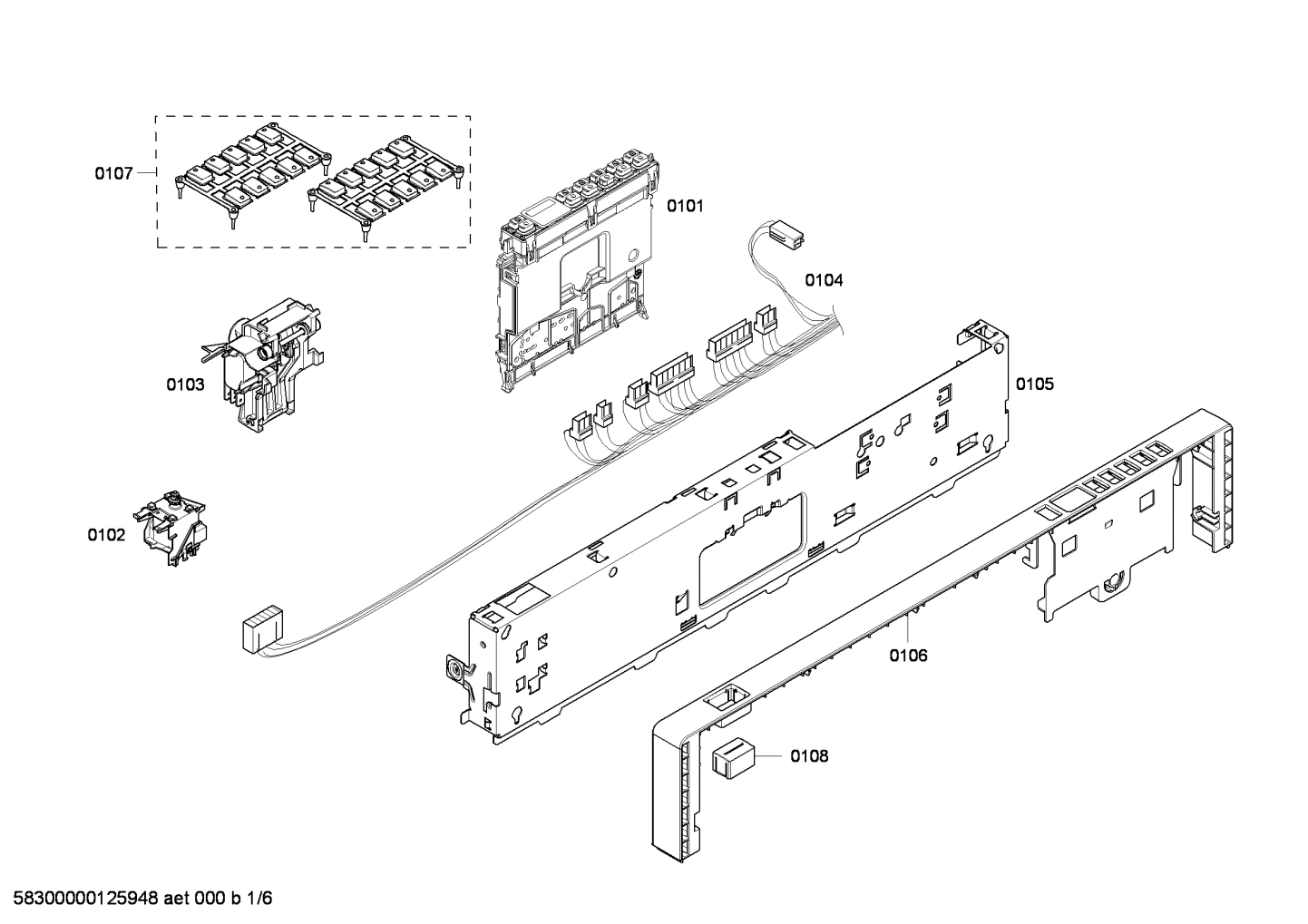 0107

0101

0104

0103

0105

0102

0106

0108

58300000125948 aet 000 b 1/6