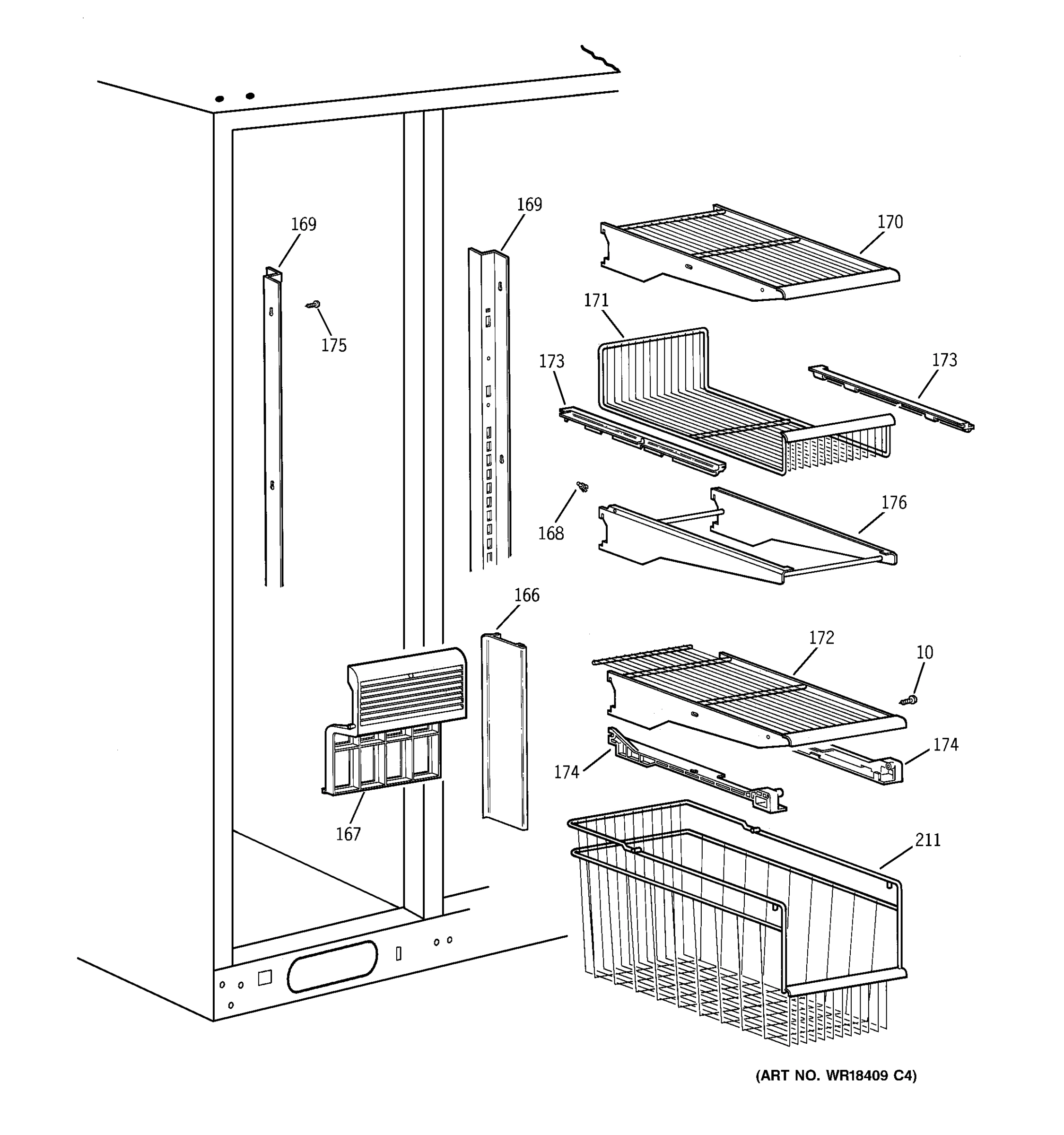 169
169
170
175
171
173
173
168
176
166
172
10
174
174
167
211
(ART NO. WR18409 C4)