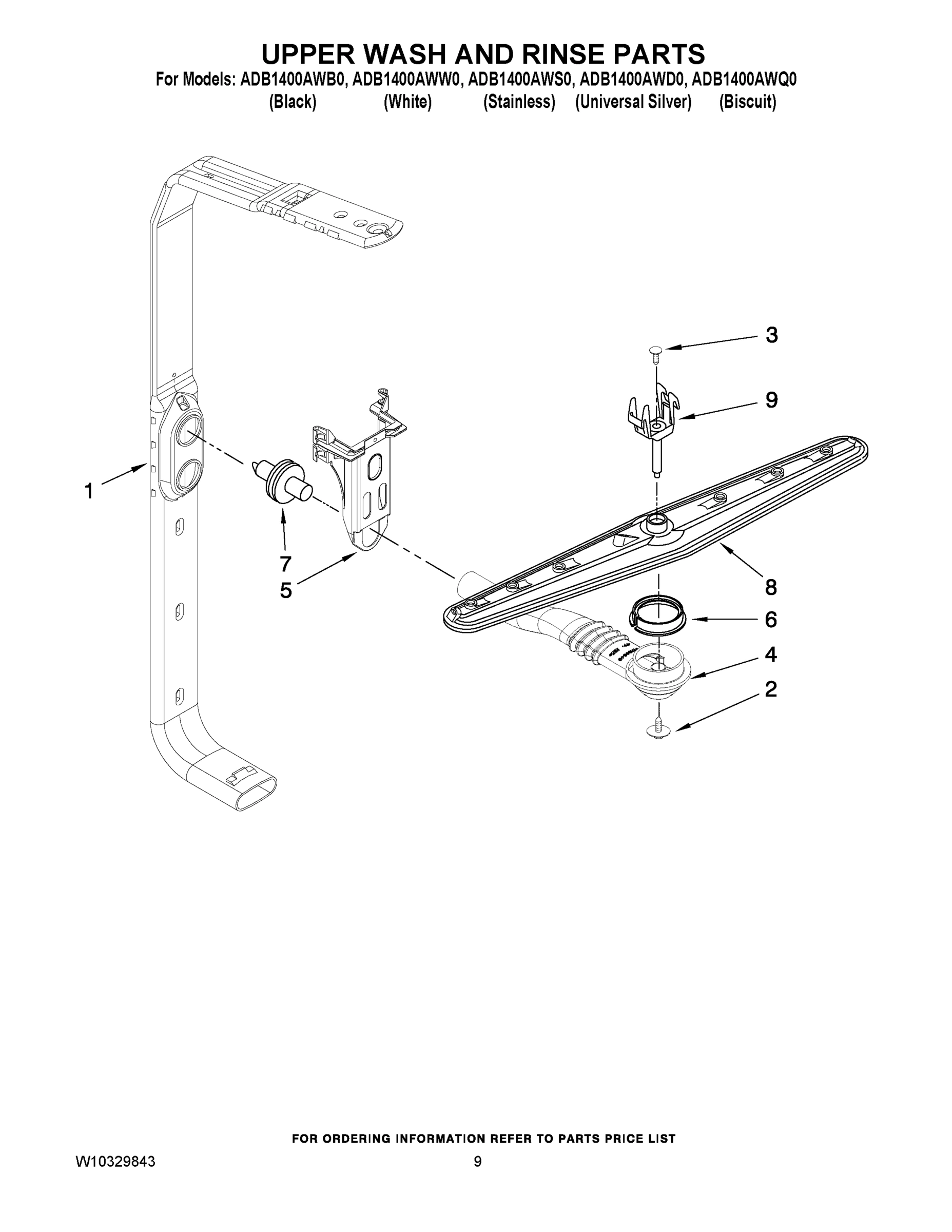 UPPER WASH AND RINSE PARTS
For Models: ADB1400AWB0, ADB1400AWW0, ADB1400AWS0, ADB1400AWD0, ADB1400AWQ0
(Black) (White) (Stainless) (Universal Silver) (Biscuit)

3
9
1
7
5
8
6
4
2

FOR ORDERING INFORMATION REFER TO PARTS PRICE LIST
W10329843
9