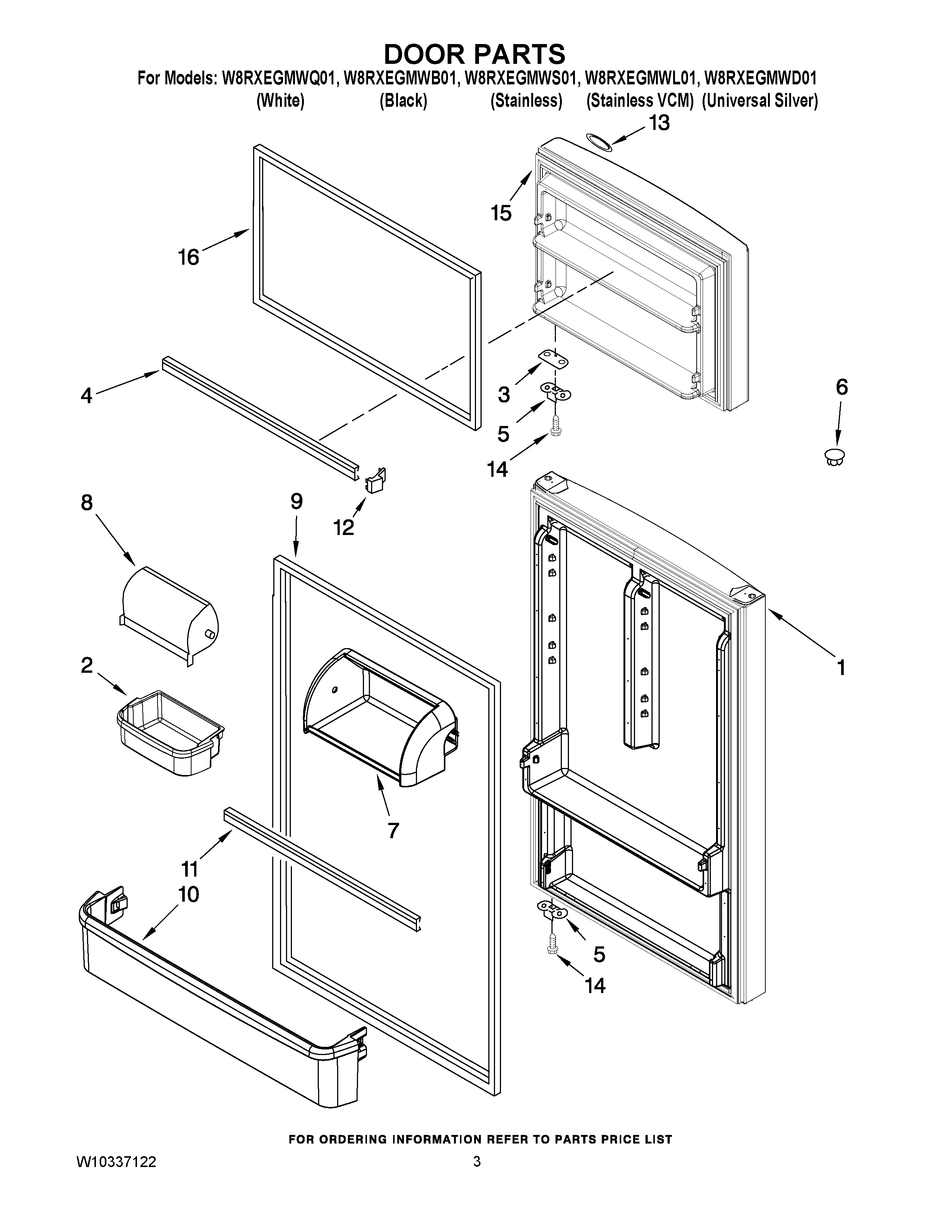 DOOR PARTS

For Models: W8RXEGMWQ01, W8RXEGMWB01, W8RXEGMWS01, W8RXEGMWL01, W8RXEGMWD01
(White) (Black) (Stainless) (Stainless VCM) (Universal Silver)

13
15
16
4
3
5
14
6
8
9
12
2
1
7
11
10
5
14

FOR ORDERING INFORMATION REFER TO PARTS PRICE LIST

W10337122
3