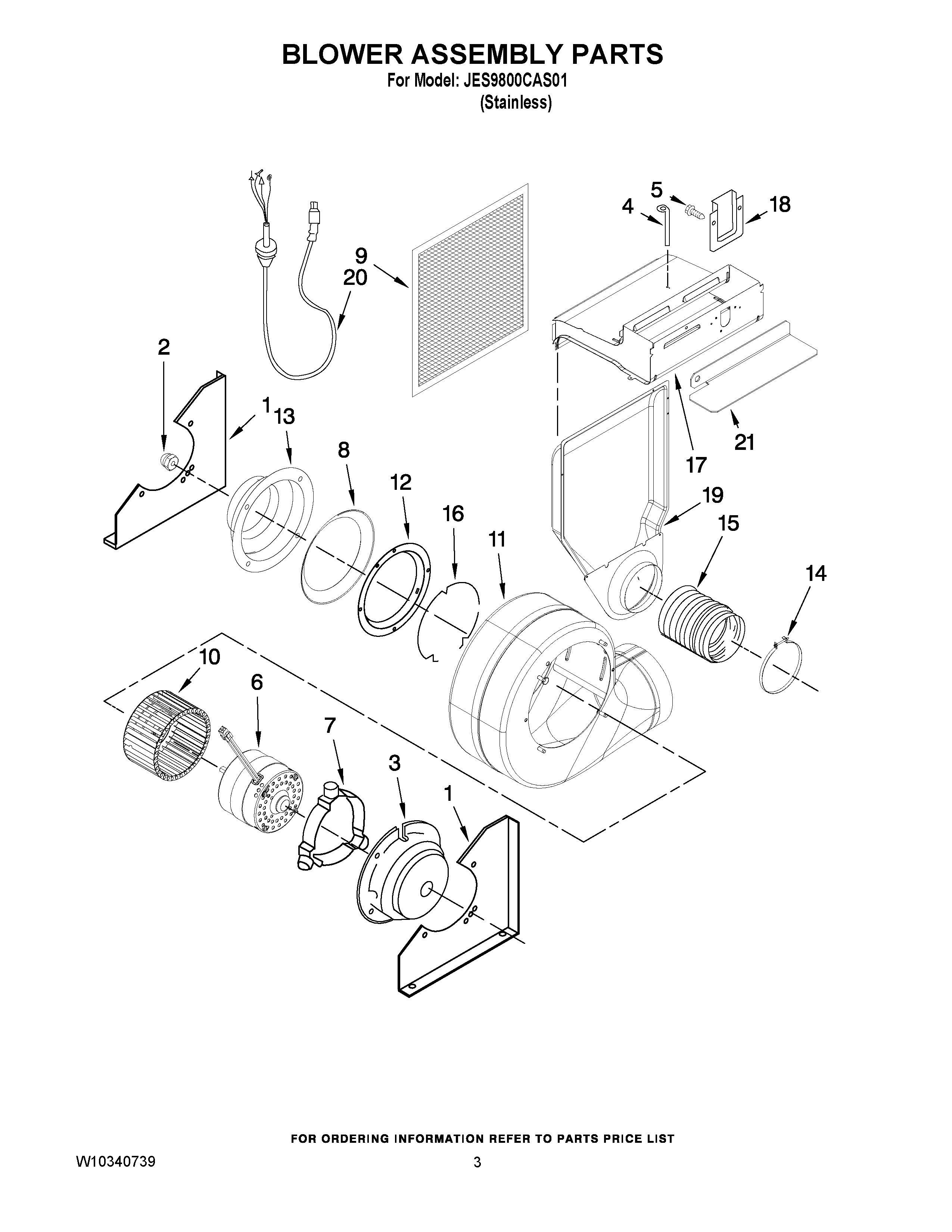 BLOWER ASSEMBLY PARTS
For Model: JES9800CAS01
(Stainless)

5
4
18
9
20
2
1
13
8
12
16
11
17
21
19
15
14
10
6
7
3
1

FOR ORDERING INFORMATION REFER TO PARTS PRICE LIST

W10340739
3