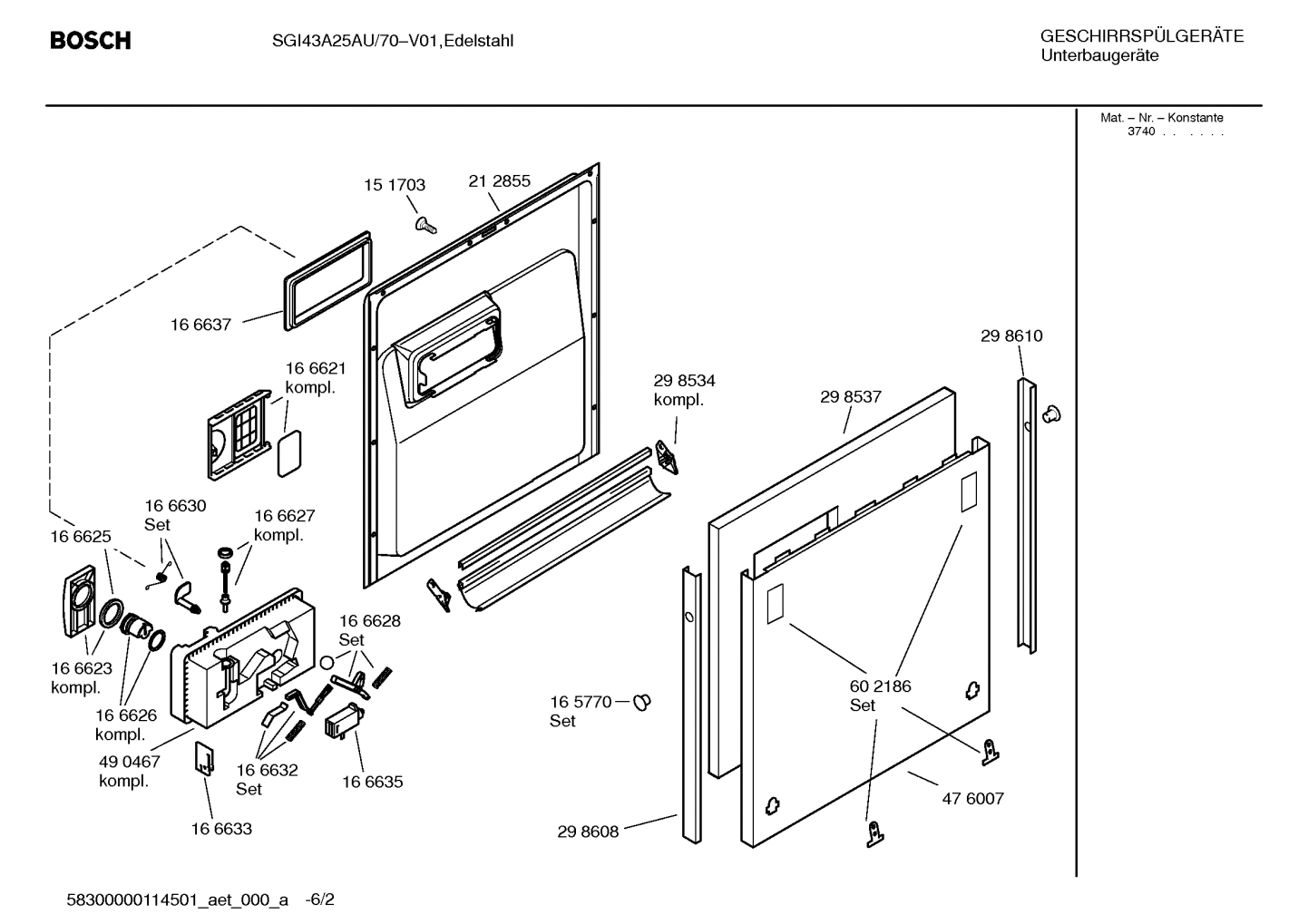 BOSCH

SGI43A25AU/70–V01,Edelstahl

GESCHIRRSPÜLGERÄTE
Unterbaugeräte

Mat. – Nr. – Konstante
3740 . . . . . .

15 1703

21 2855

16 6637

16 6621
kompl.

29 8534
kompl.

29 8537

29 8610

16 6630
Set

16 6627
kompl.

16 6625

16 6628
Set

16 6623
kompl.

16 6626
kompl.

49 0467
kompl.

16 6632
Set

16 6635

16 6633

16 5770
Set

60 2186
Set

47 6007

29 8608

58300000114501_aet_000_a -6/2