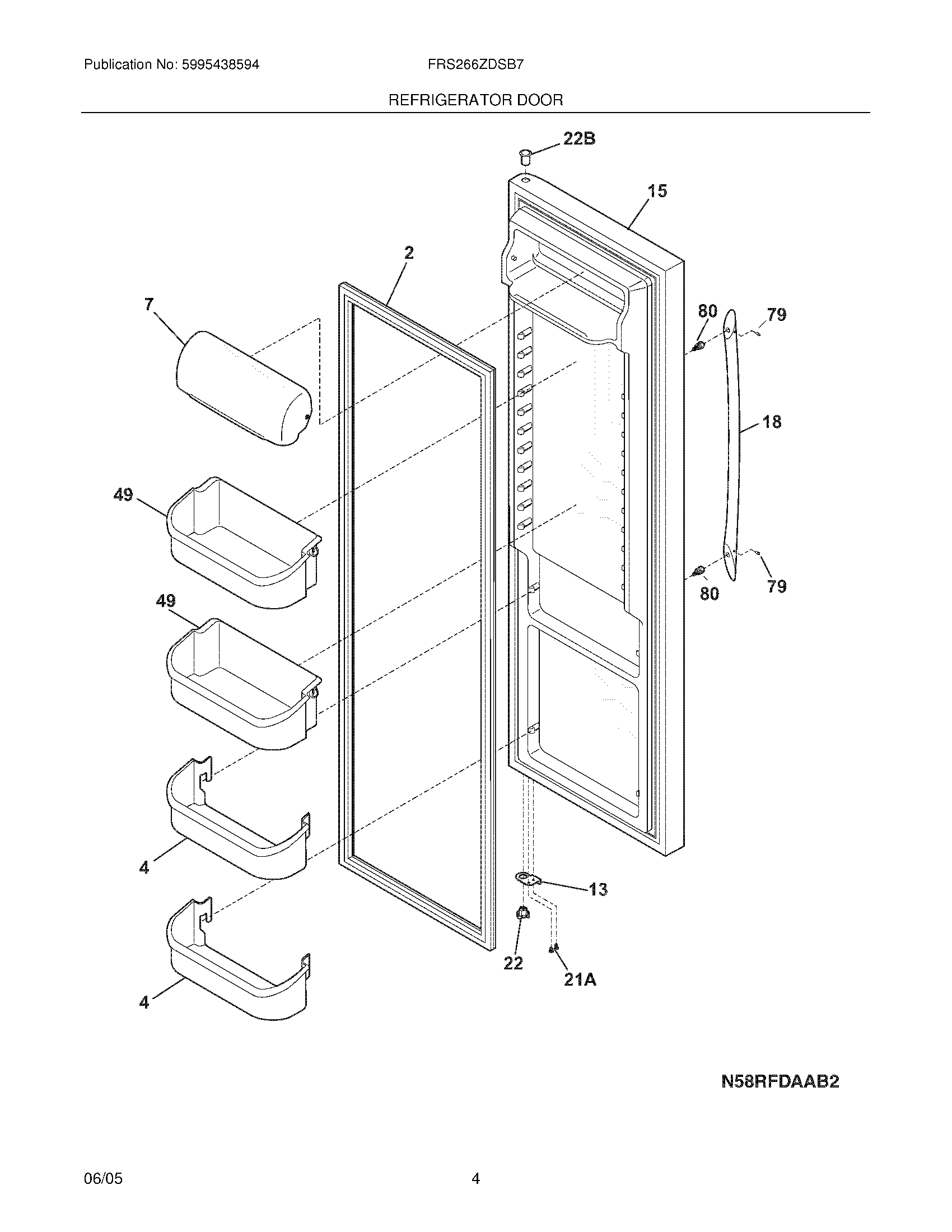 Publication No: 5995438594

FRS266ZDSB7

REFRIGERATOR DOOR

22B

15

2

7

80

79

18

49

80

79

49

4

13

22

21A

4

N58RFDAAB2

06/05

4