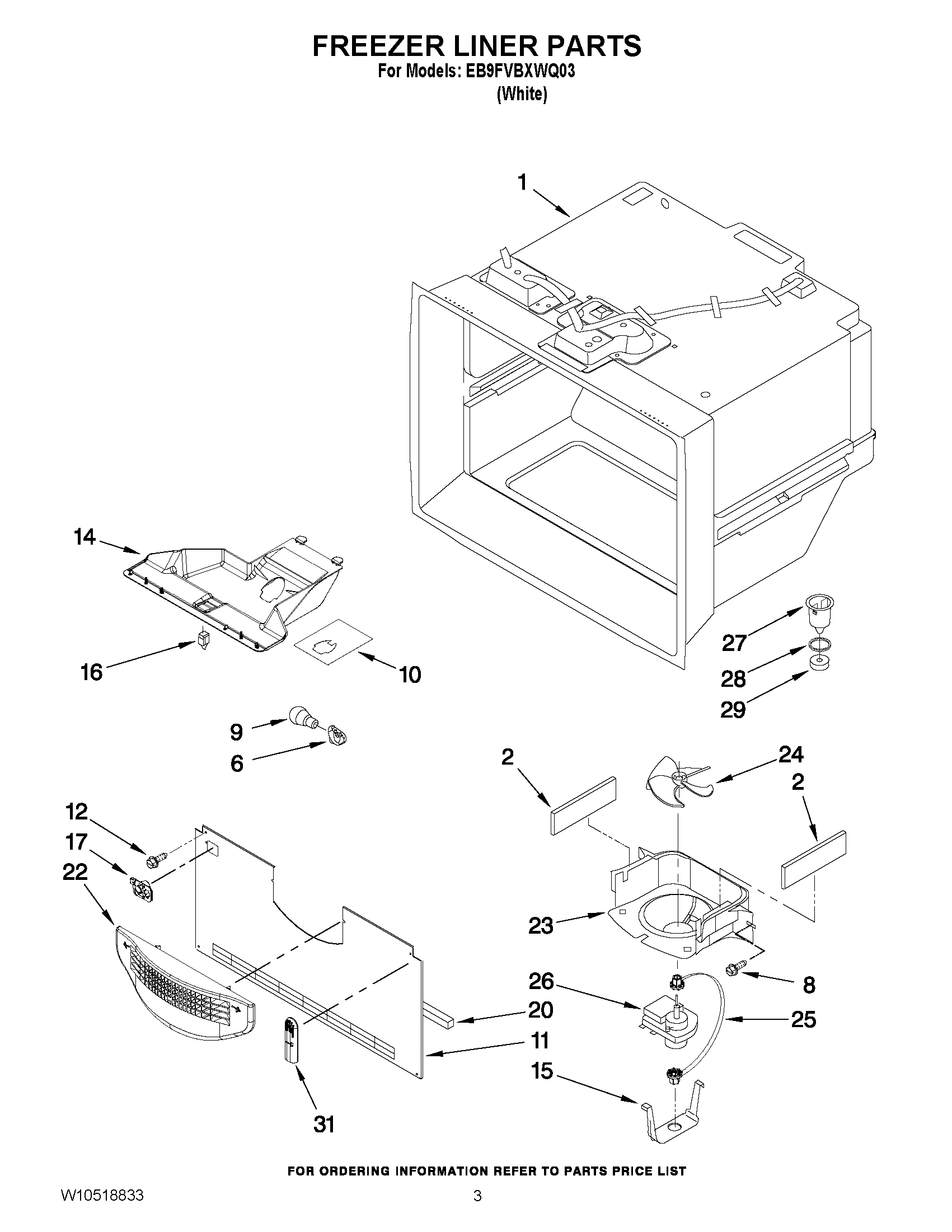 FREEZER LINER PARTS
For Models: EB9FVBXWQ03
(White)

1

14

16

10

27

28

29

9

6

2

24

2

12

17

22

23

26

8

20

25

11

15

31

FOR ORDERING INFORMATION REFER TO PARTS PRICE LIST

W10518833

3