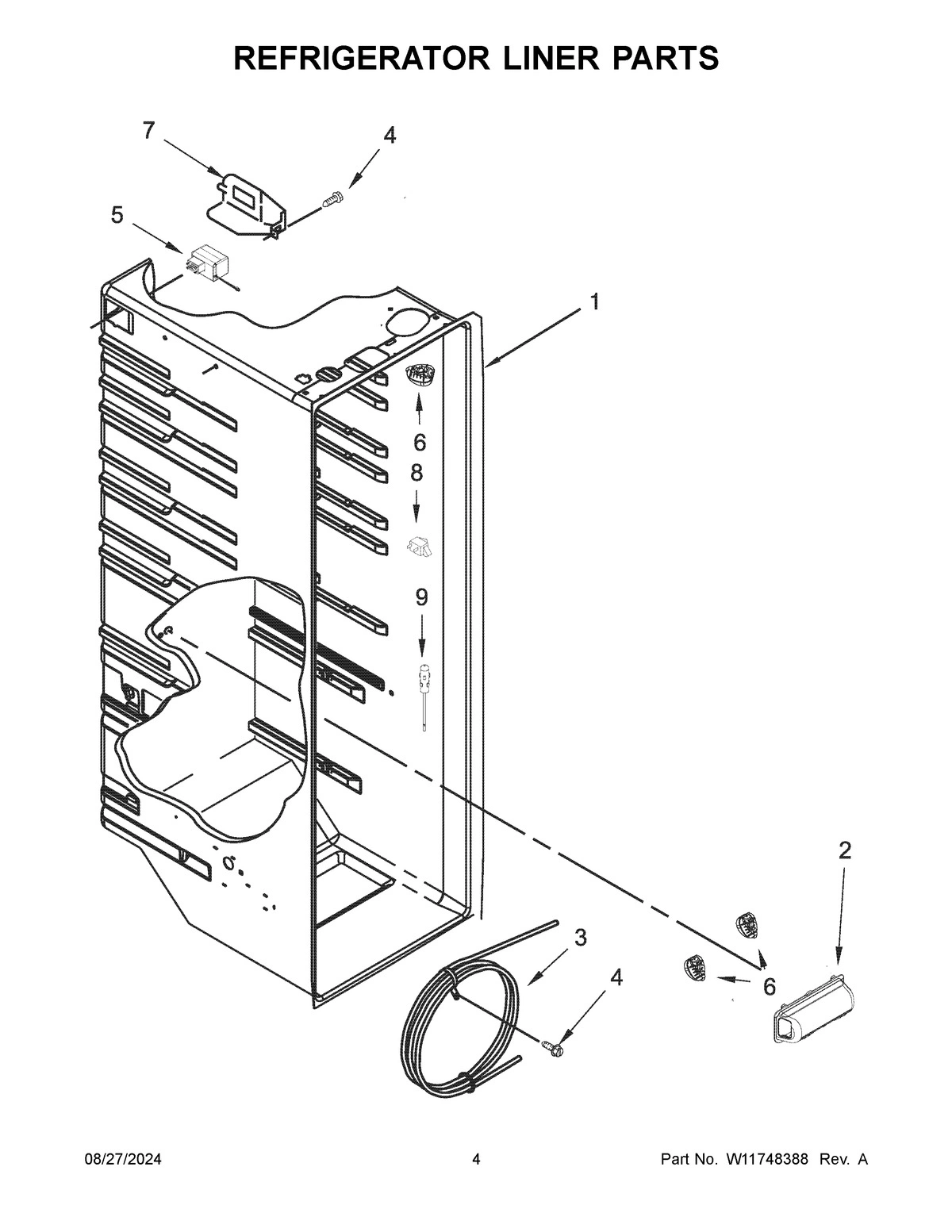 REFRIGERATOR LINER PARTS

7
4
5
1
6
8
9
2
3
4
6

08/27/2024
4
Part No. W11748388 Rev. A