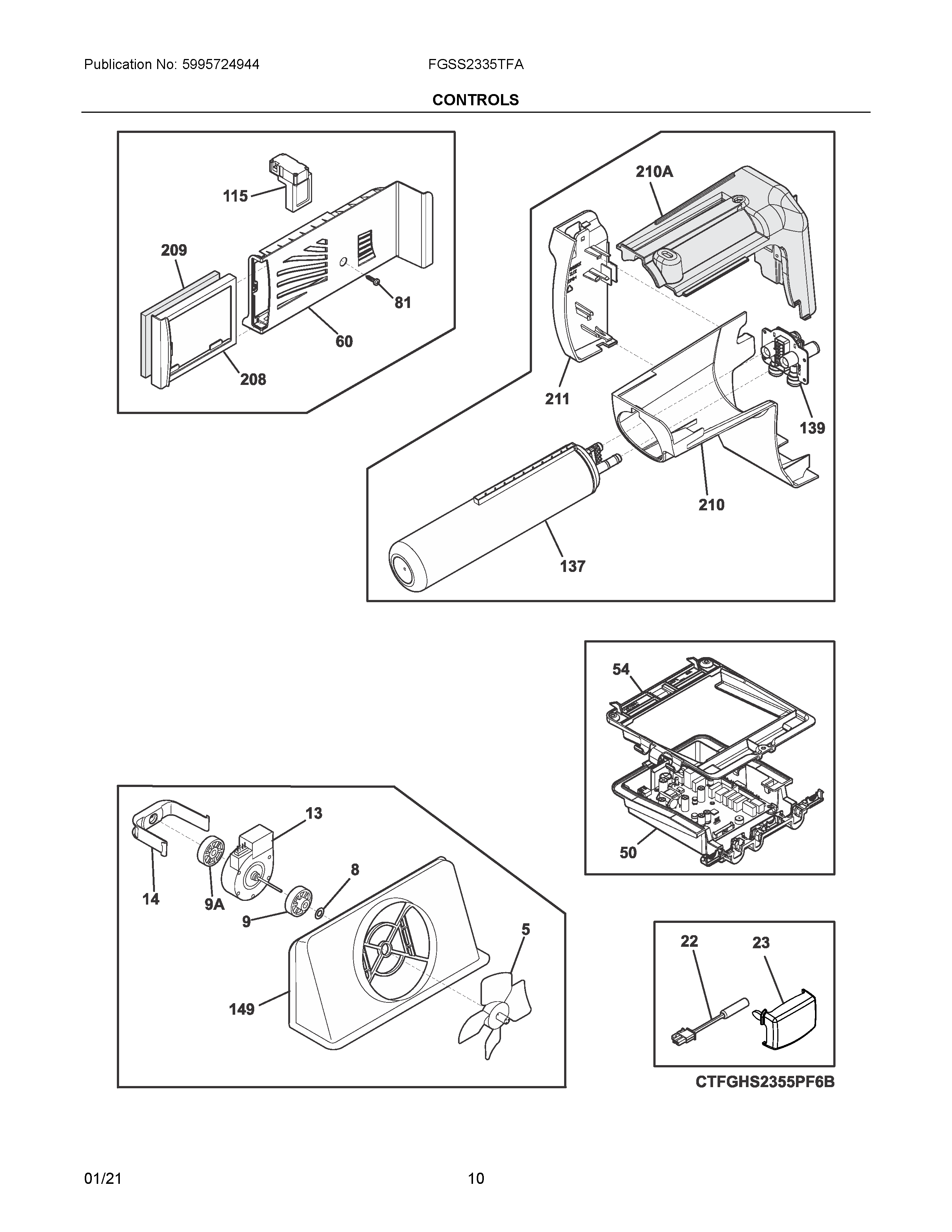 Publication No: 5995724944

FGSS2335TFA

CONTROLS

115

209

81

60

208

210A

211

139

210

137

54

50

13

8

14

9A

9

5

149

22

23

CTFGHS2355PF6B

01/21

10