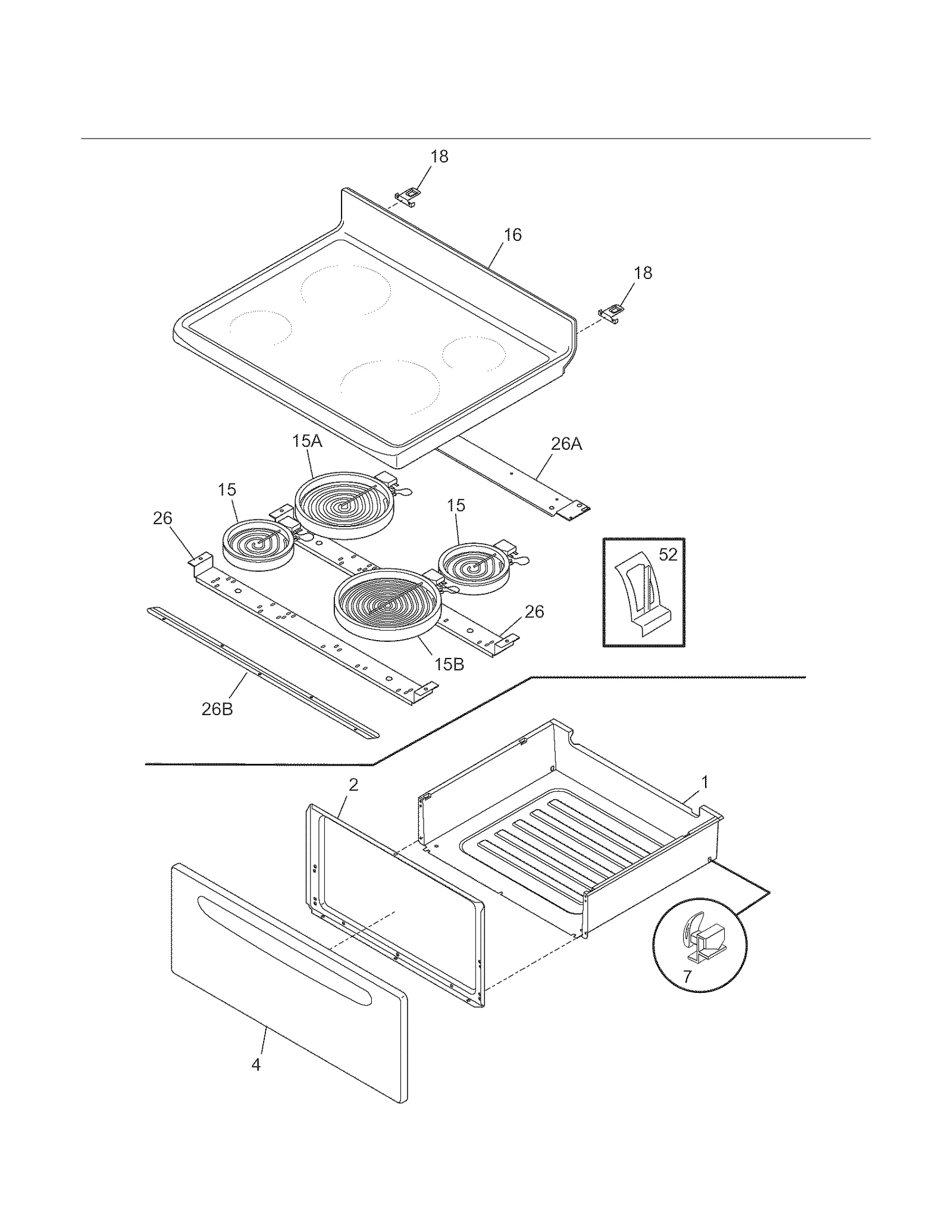 18

16

18

15A

26A

15

15

26

52

26

15B

26B

2

1

7

4