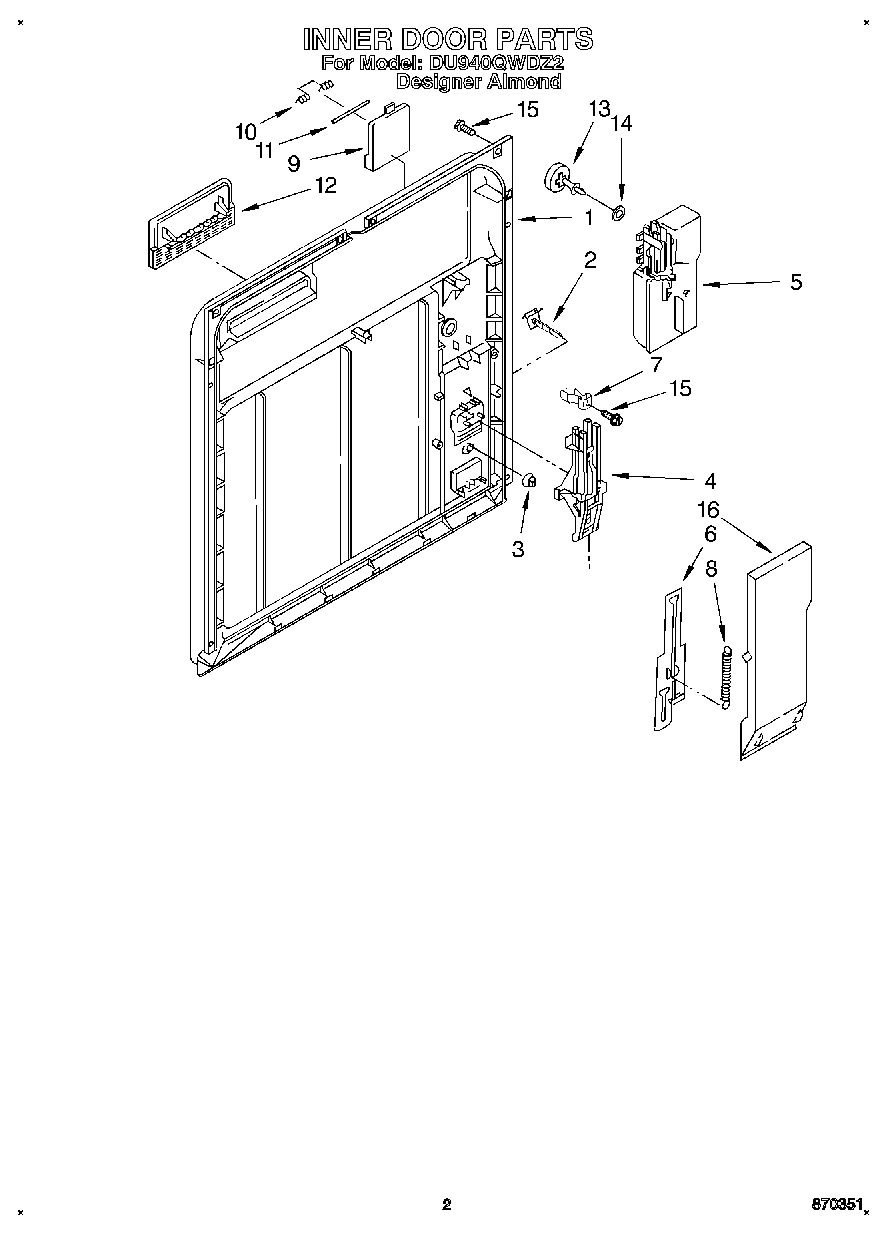 INNER DOOR PARTS
For Model: DU940QWDZ2
Designer Almond

10
11
9
12
15
13
14
1
2
5
7
15
4
3
16
6
8

2

870351