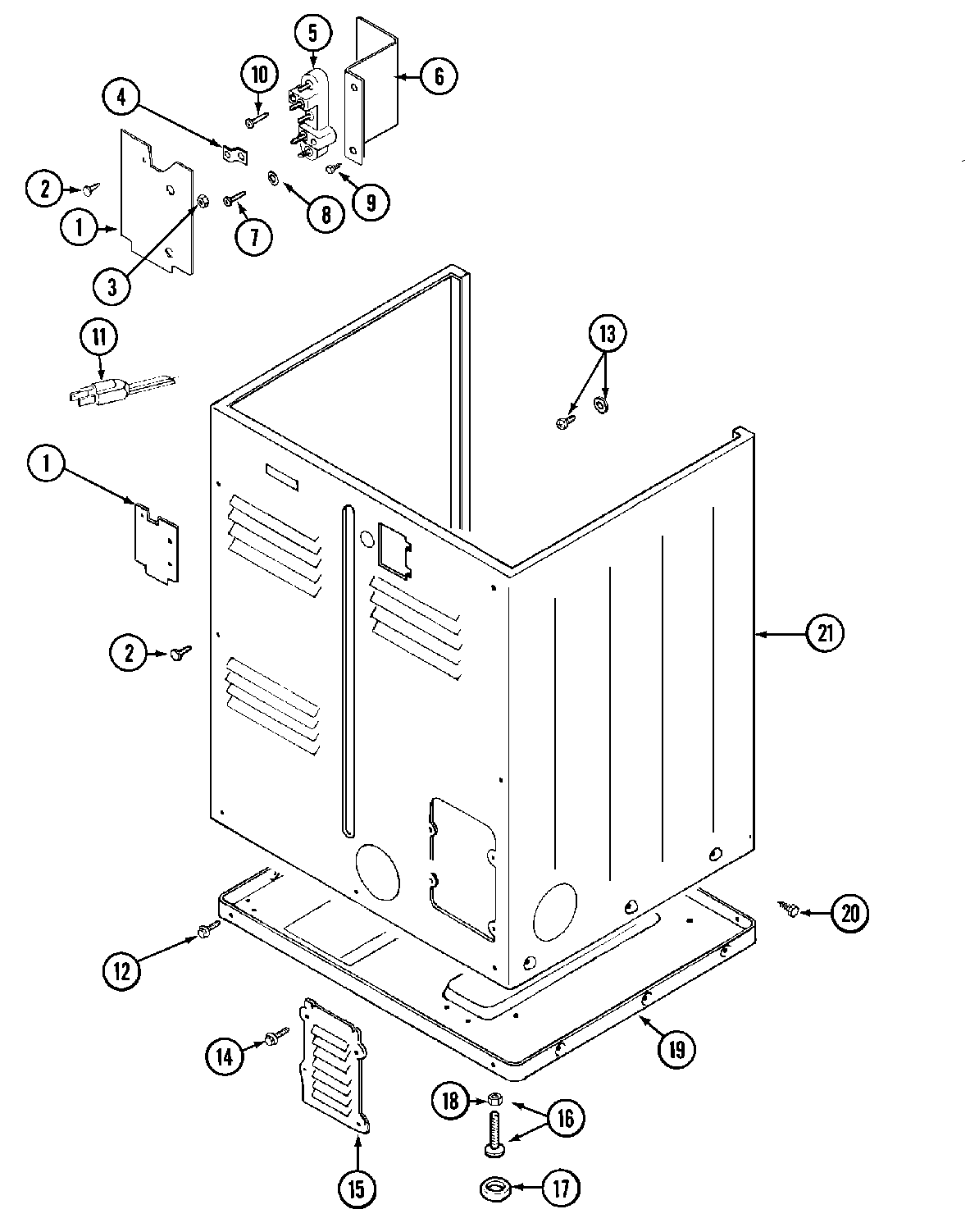 5
10
6
4
2
1
3
7
8
9
11
13
1
2
21
20
12
19
14
18
16
15
17