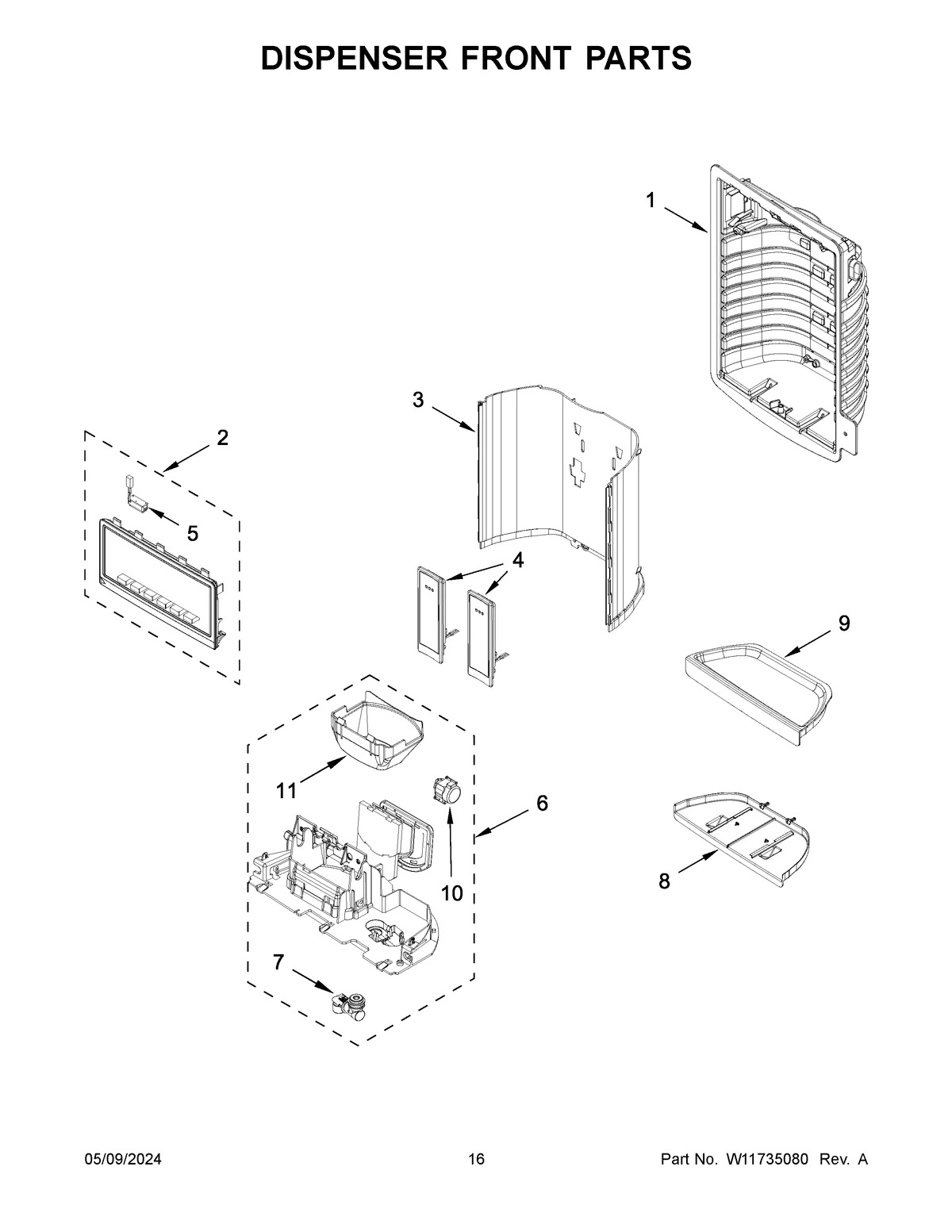 DISPENSER FRONT PARTS

1

3

2

5

4

9

11

6

10

8

7

05/09/2024

16

Part No. W11735080 Rev. A