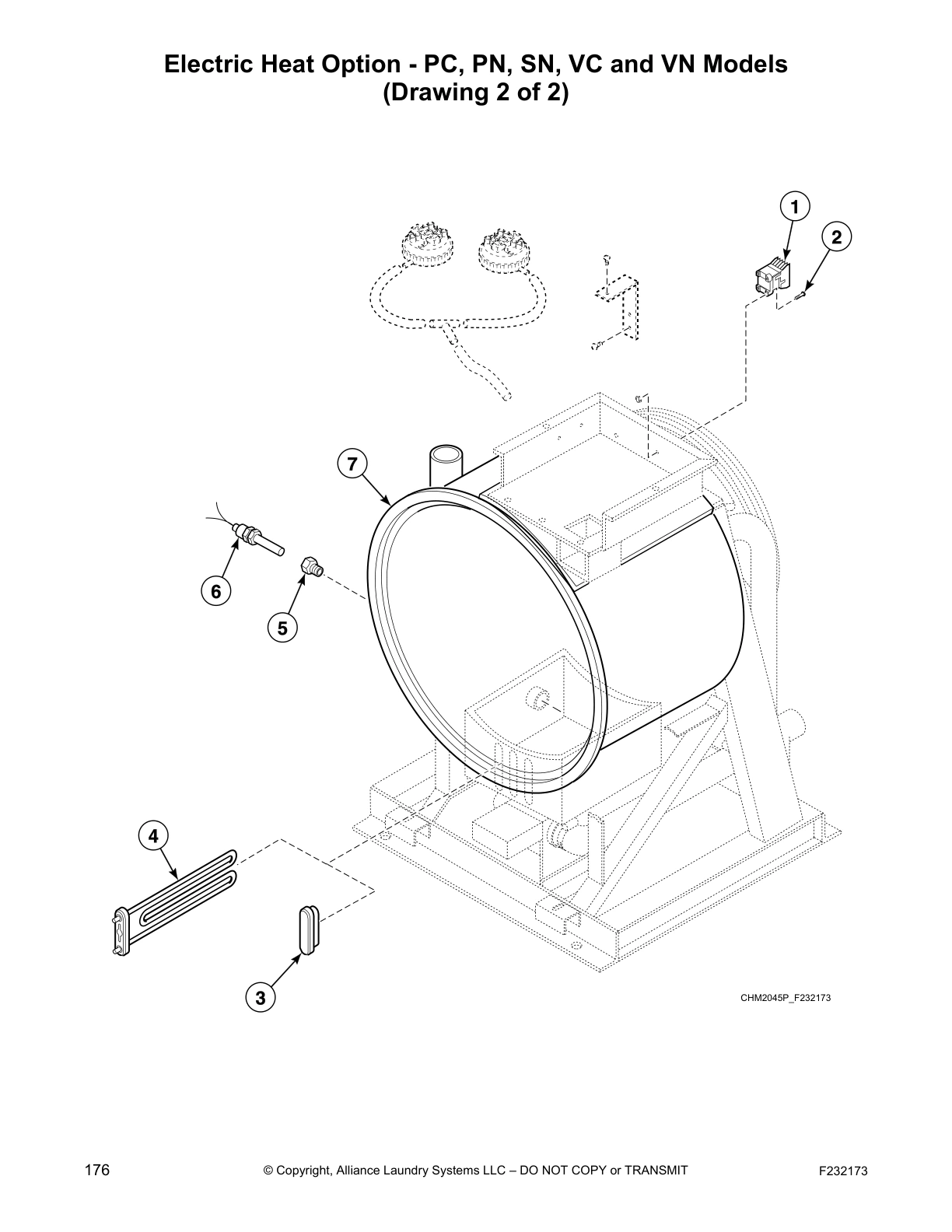 Electric Heat Option - PC, PN, SN, VC and VN Models
(Drawing 2 of 2)

1

2

7

6

5

4

3

CHM2045P_F232173

176

© Copyright, Alliance Laundry Systems LLC – DO NOT COPY or TRANSMIT

F232173