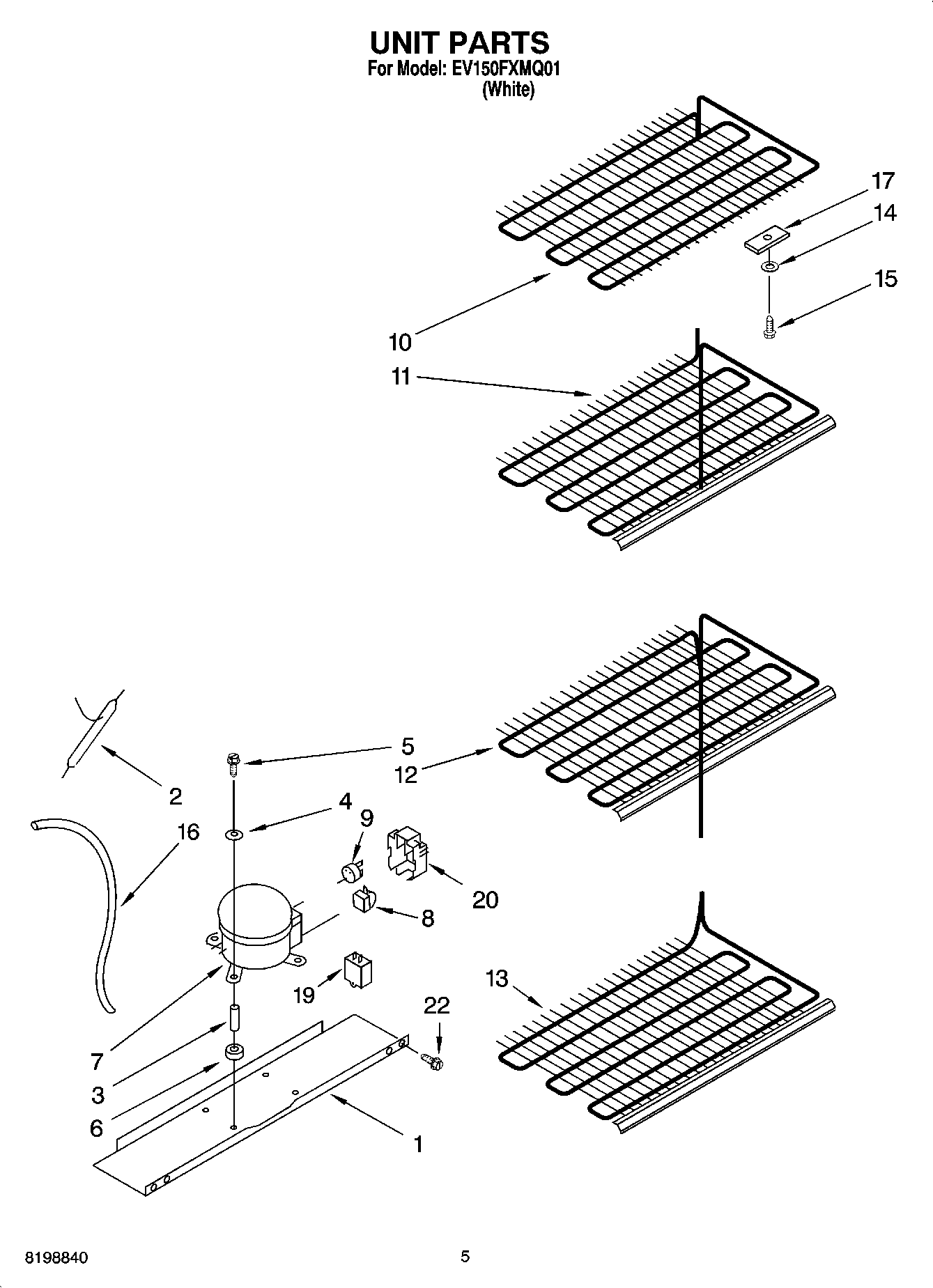 UNIT PARTS
For Model: EV150FXMQ01
(White)

17
14
15
10
11
5
12
2
4
9
16
20
8
19
13
22
7
3
6
1

8198840
5