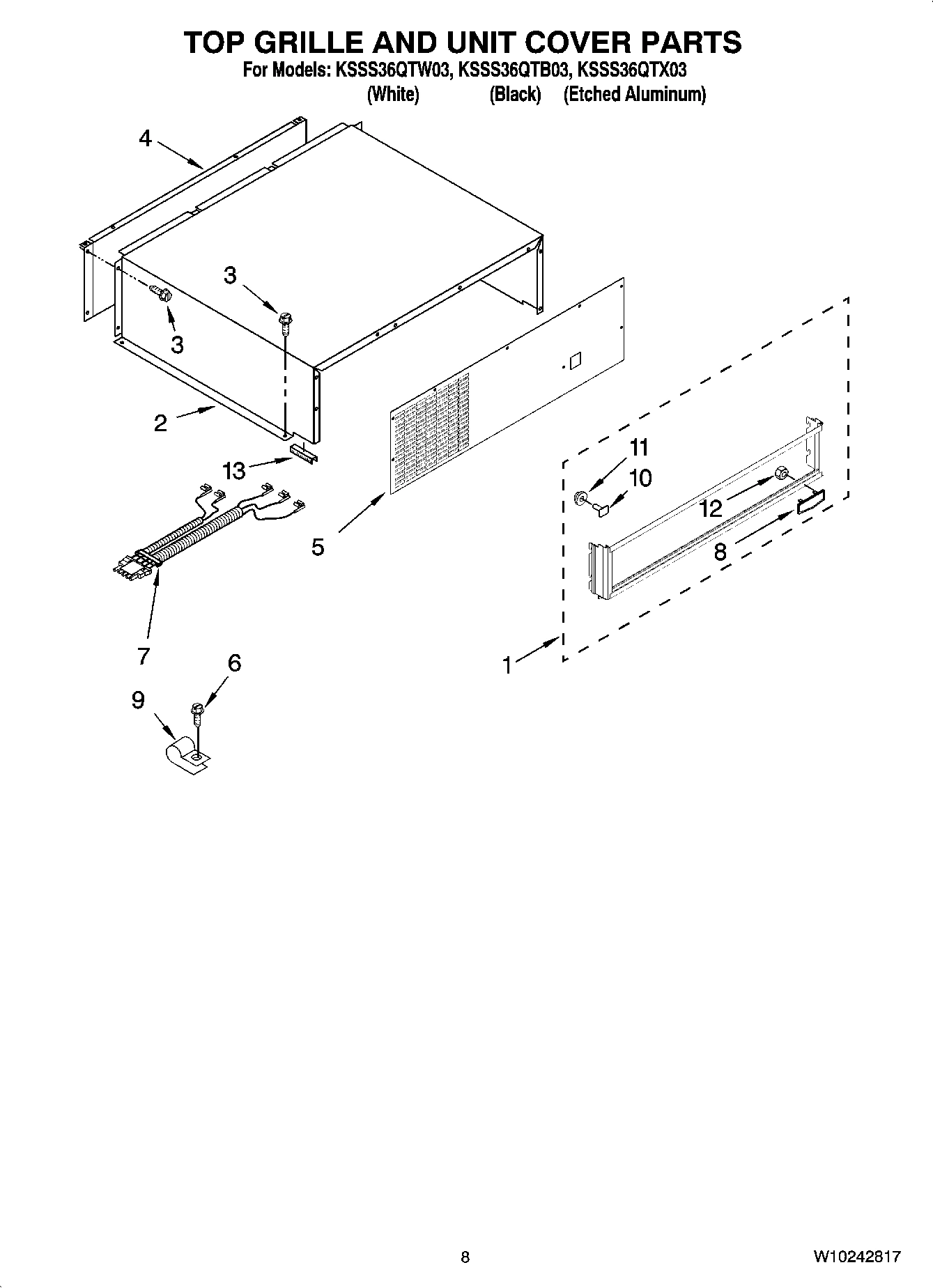 TOP GRILLE AND UNIT COVER PARTS

For Models: KSSS36QTW03, KSSS36QTB03, KSSS36QTX03
(White) (Black) (Etched Aluminum)

4

3

3

2

13

5

11

10

12

8

7

1

6

9

8

W10242817