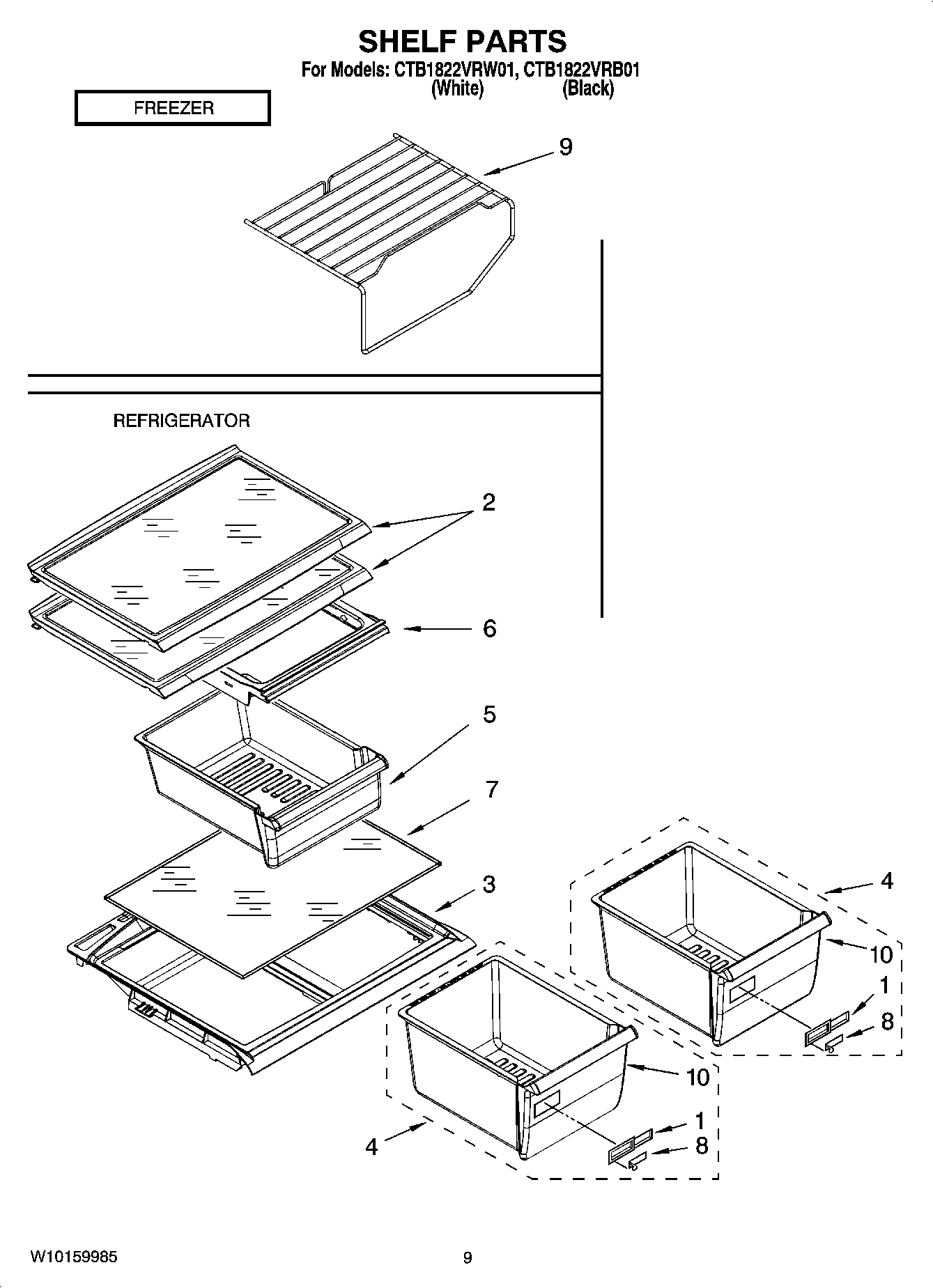 SHELF PARTS
For Models: CTB1822VRW01, CTB1822VRB01
(White) (Black)

FREEZER

9

REFRIGERATOR

2

6

5

7

3

4

10

1

8

10

1

8

4

W10159985

9