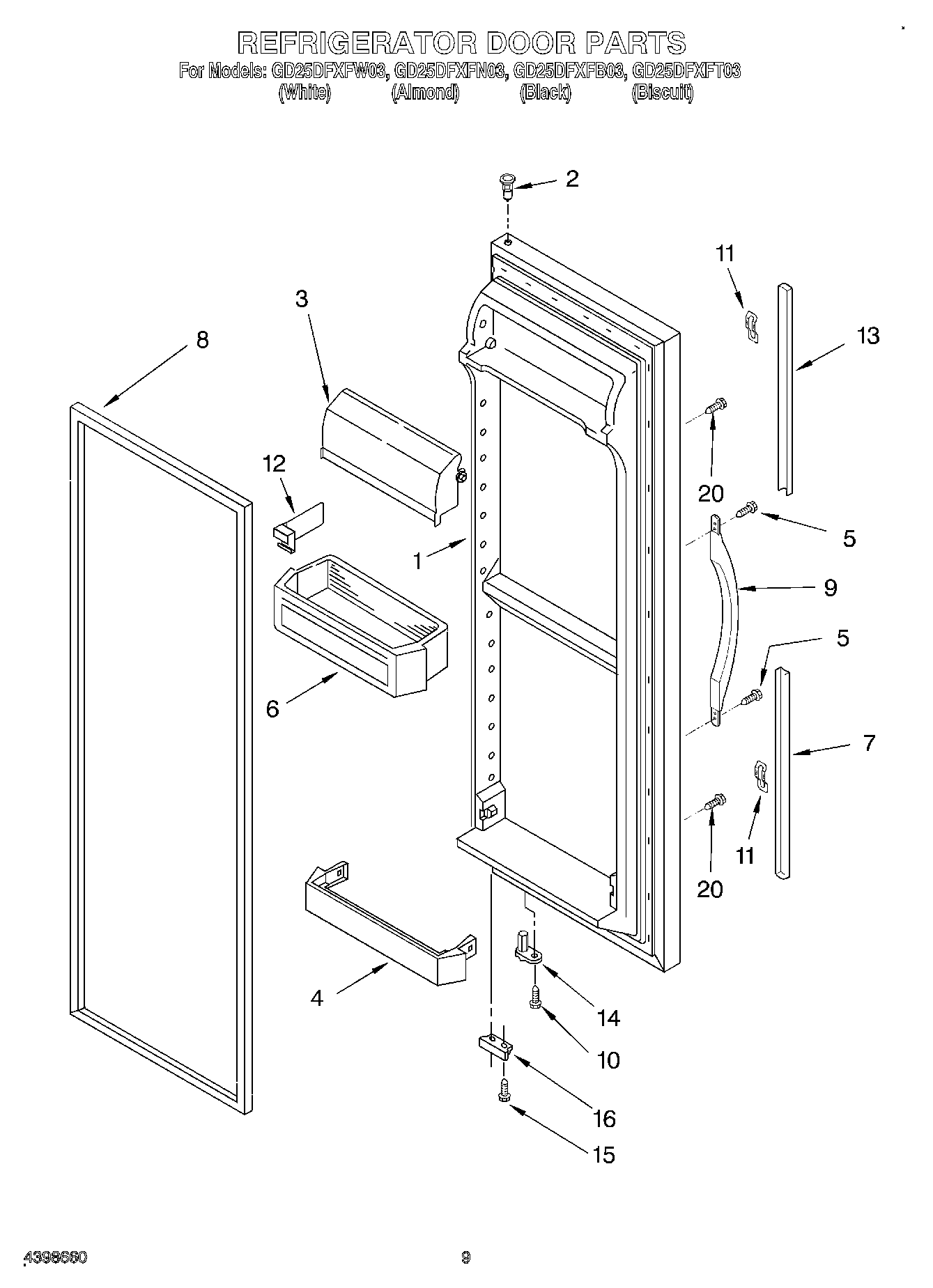 REFRIGERATOR DOOR PARTS

For Models: GD25DFXFW03, GD25DFXFN03, GD25DFXFB03, GD25DFXFT03
(White) (Almond) (Black) (Biscuit)

2
11
3
13
8
12
20
5
1
9
5
6
7
11
20
4
14
10
16
15

4398660

9