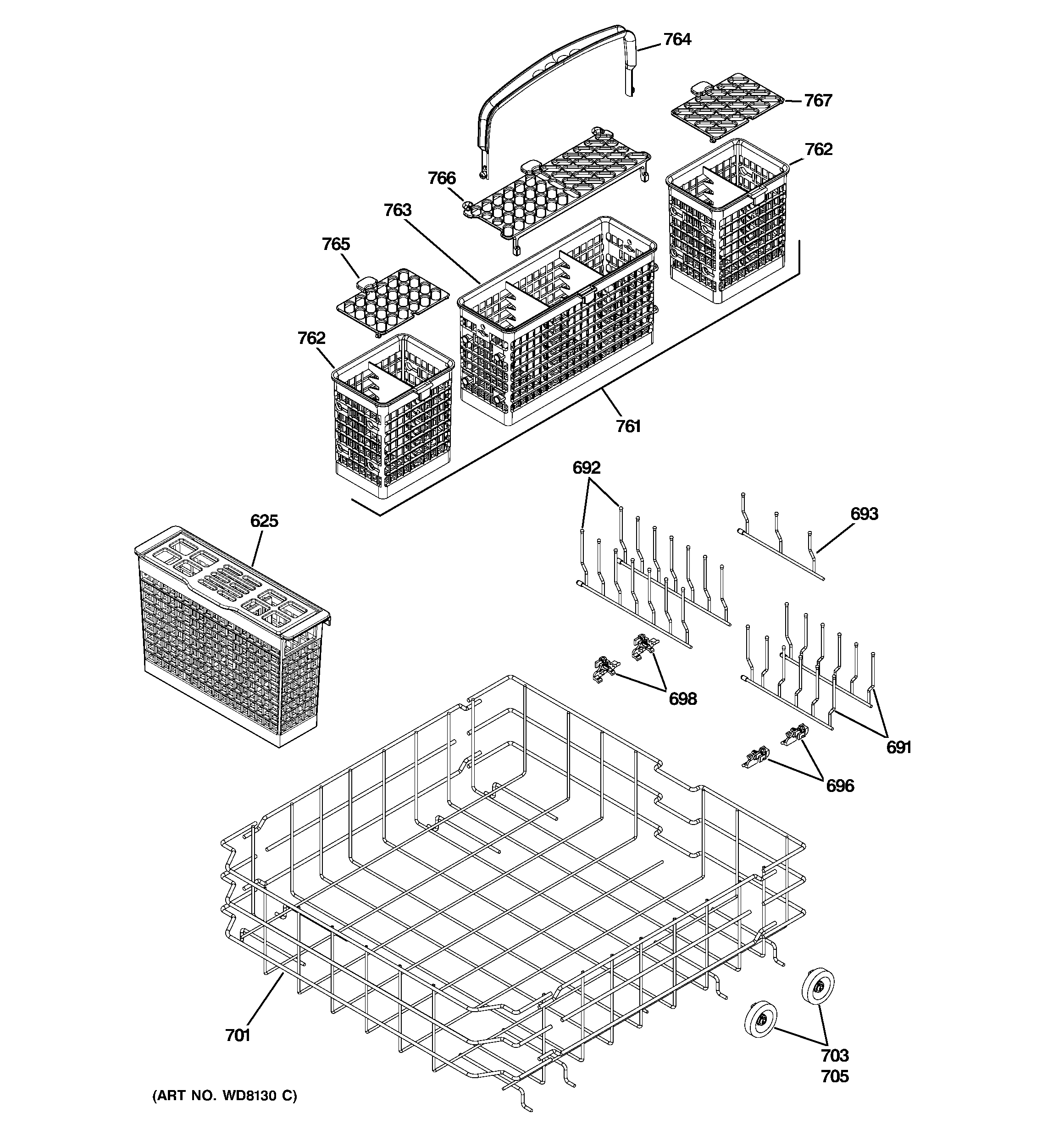 764

767

762

766

763

765

762

761

692

693

625

698

691

696

701

703
705

(ART NO. WD8130 C)