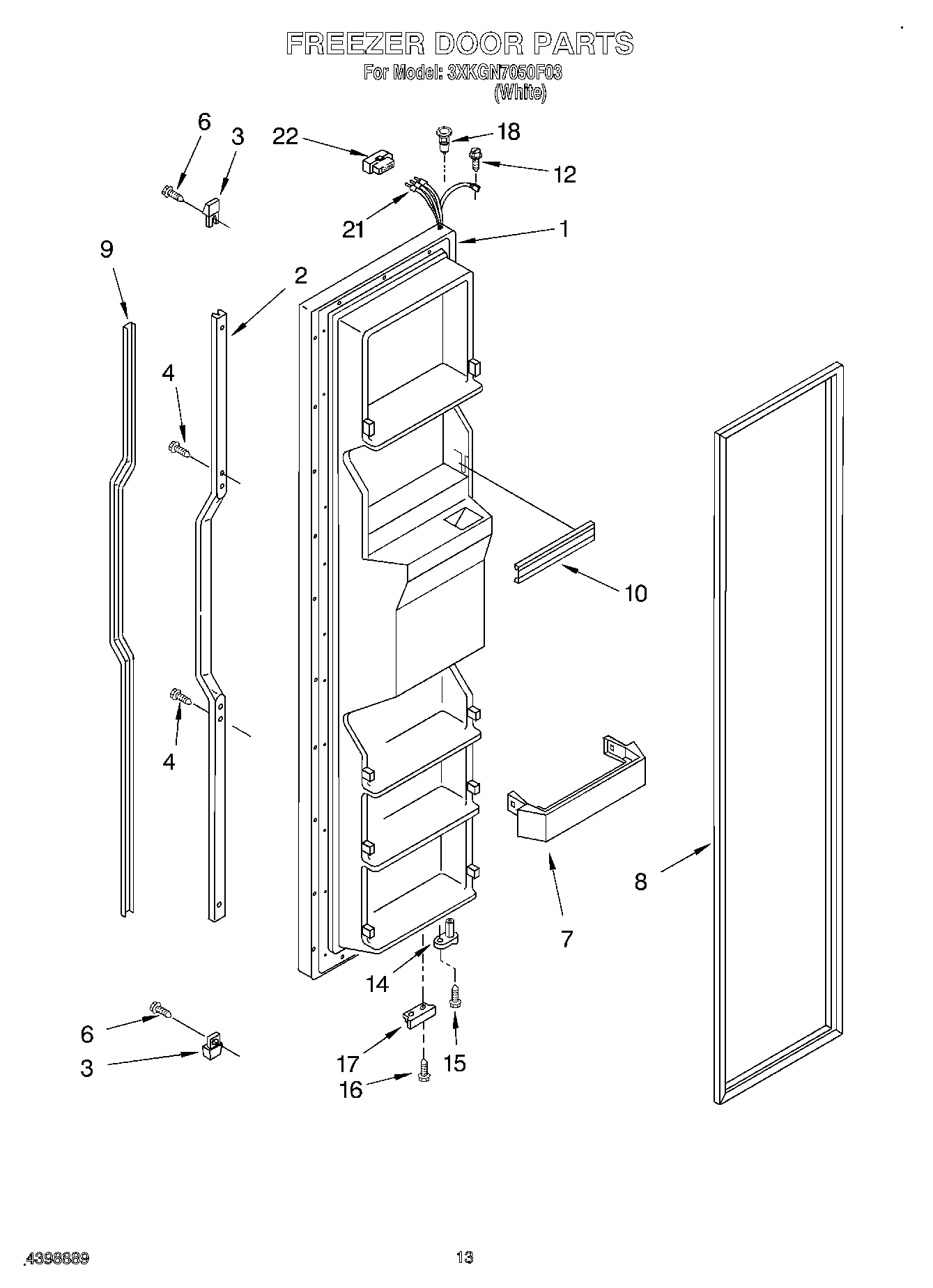 FREEZER DOOR PARTS
For Model: 3XKGN7050F03
(White)

6
3
22
18
12
21
1
9
2
4
10
4
7
8
14
6
3
17
15
16

4398889

13