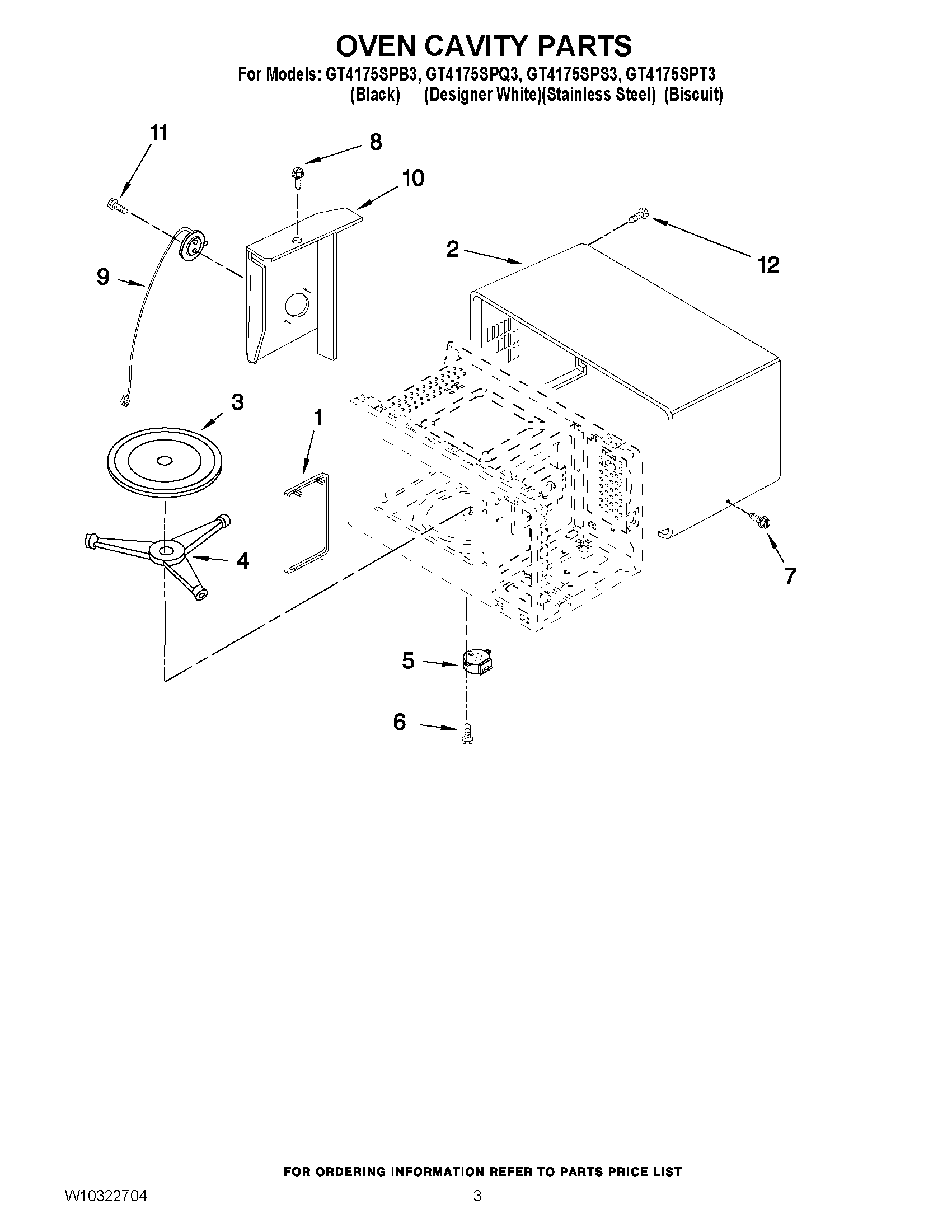 OVEN CAVITY PARTS

For Models: GT4175SPB3, GT4175SPQ3, GT4175SPS3, GT4175SPT3
(Black) (Designer White)(Stainless Steel) (Biscuit)

11

8

10

2

12

9

3

1

4

7

5

6

FOR ORDERING INFORMATION REFER TO PARTS PRICE LIST

W10322704

3