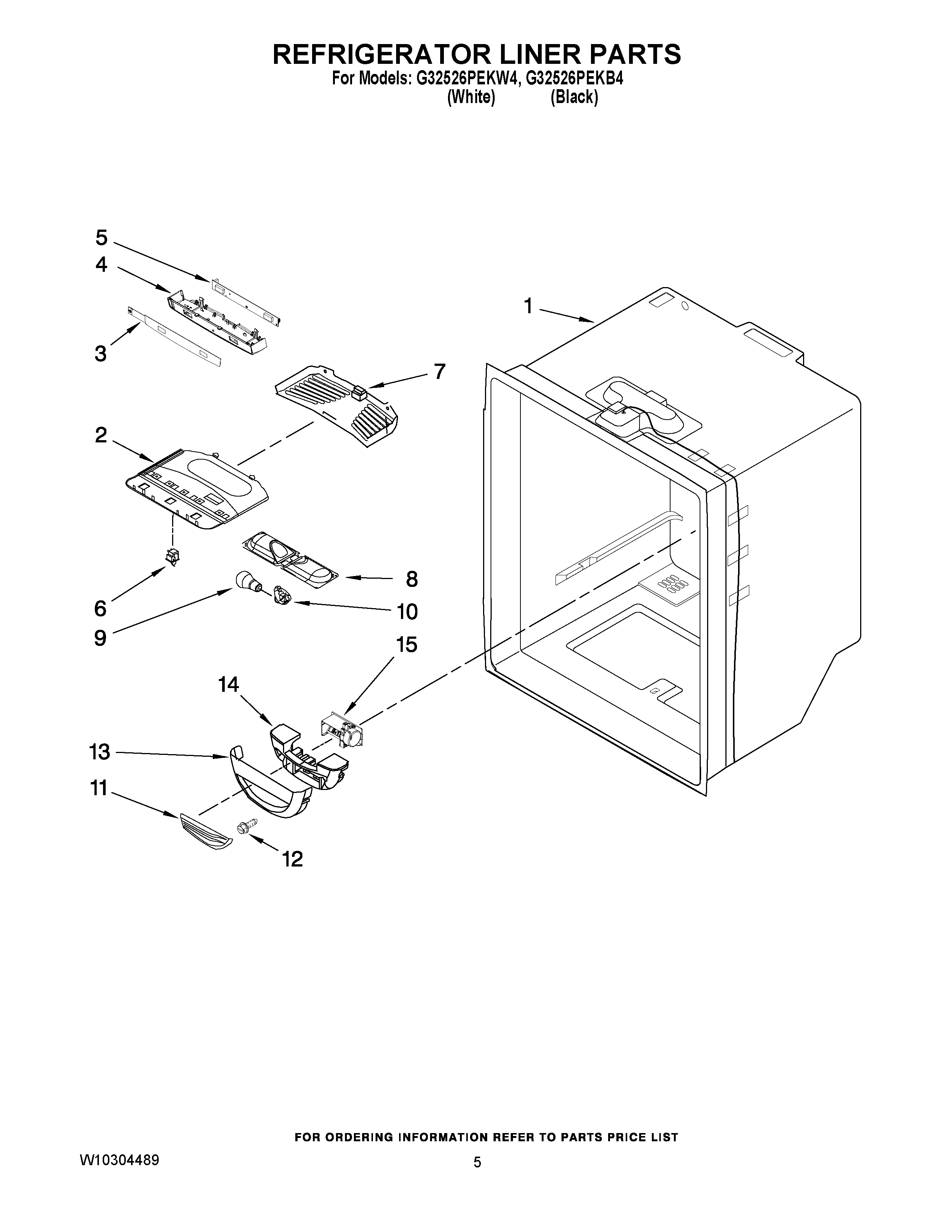 REFRIGERATOR LINER PARTS
For Models: G32526PEKW4, G32526PEKB4
(White) (Black)

5
4
3
1
7
2
8
6
10
9
15
14
13
11
12

FOR ORDERING INFORMATION REFER TO PARTS PRICE LIST

W10304489

5