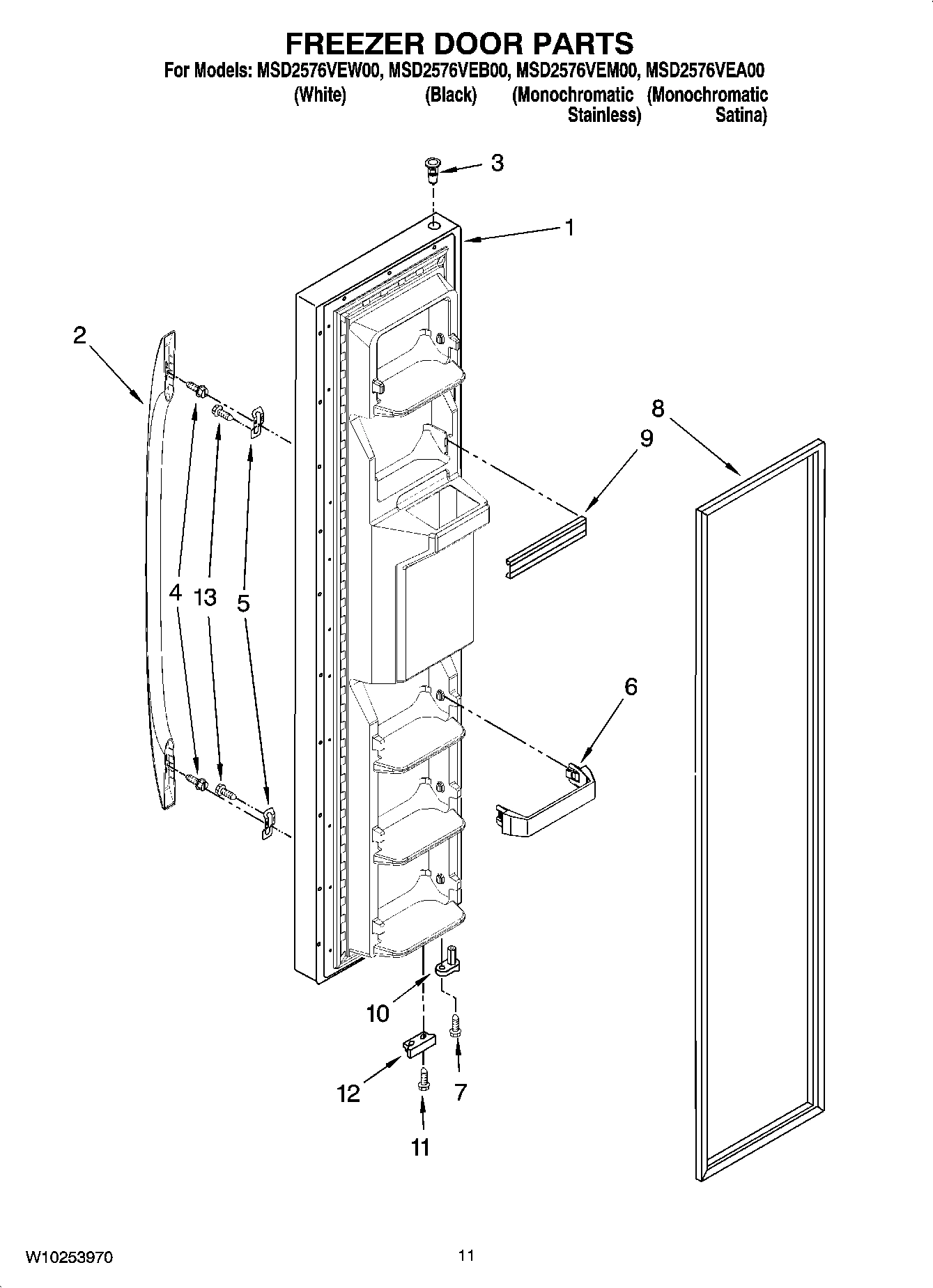 FREEZER DOOR PARTS
For Models: MSD2576VEW00, MSD2576VEB00, MSD2576VEM00, MSD2576VEA00
(White) (Black) (Monochromatic Stainless) (Monochromatic Satina)

3
1
2
8
9
4 13 5
6
10
12
7
11

W10253970
11