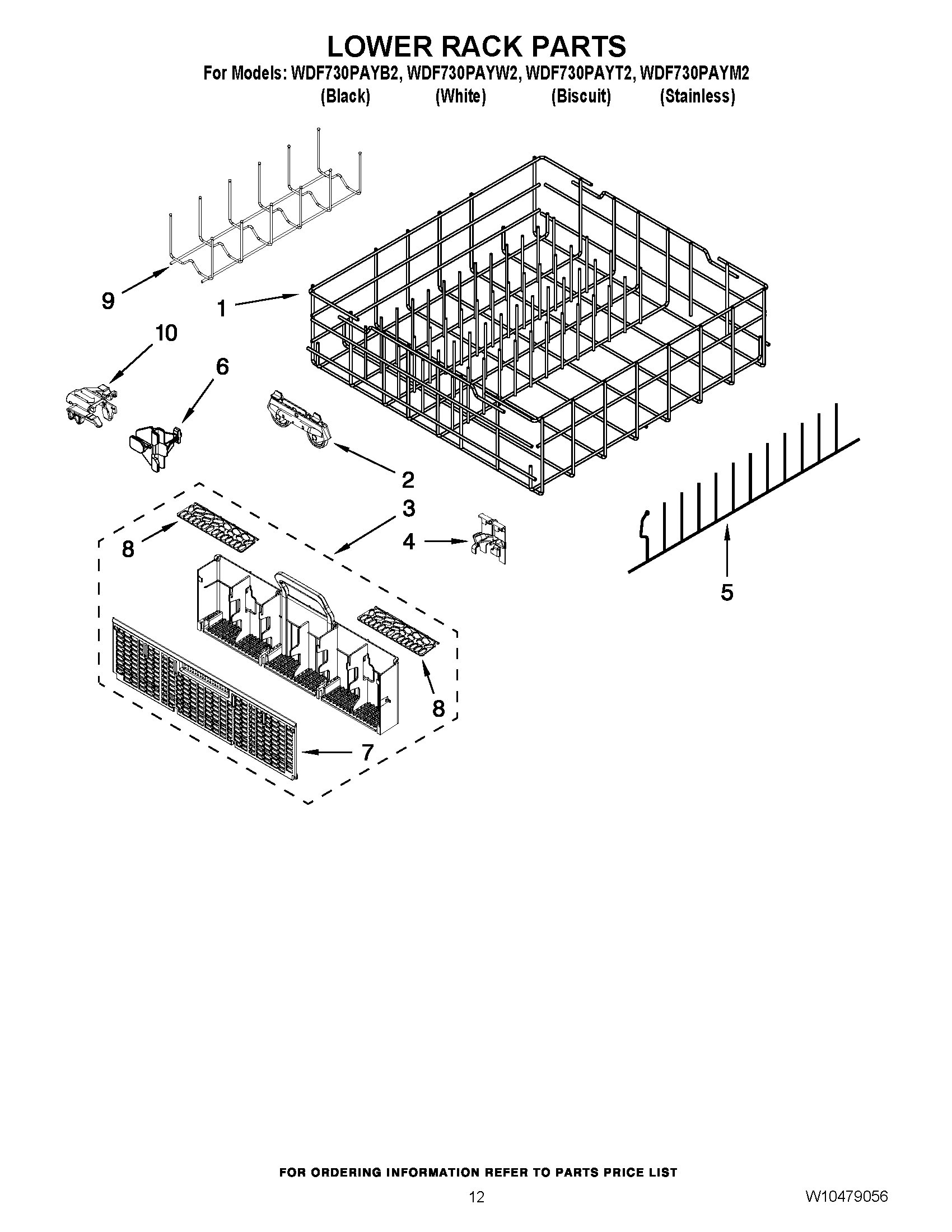 LOWER RACK PARTS

For Models: WDF730PAYB2, WDF730PAYW2, WDF730PAYT2, WDF730PAYM2
(Black) (White) (Biscuit) (Stainless)

9
1
10
6
2
3
8
4
5
8
7

FOR ORDERING INFORMATION REFER TO PARTS PRICE LIST

12

W10479056