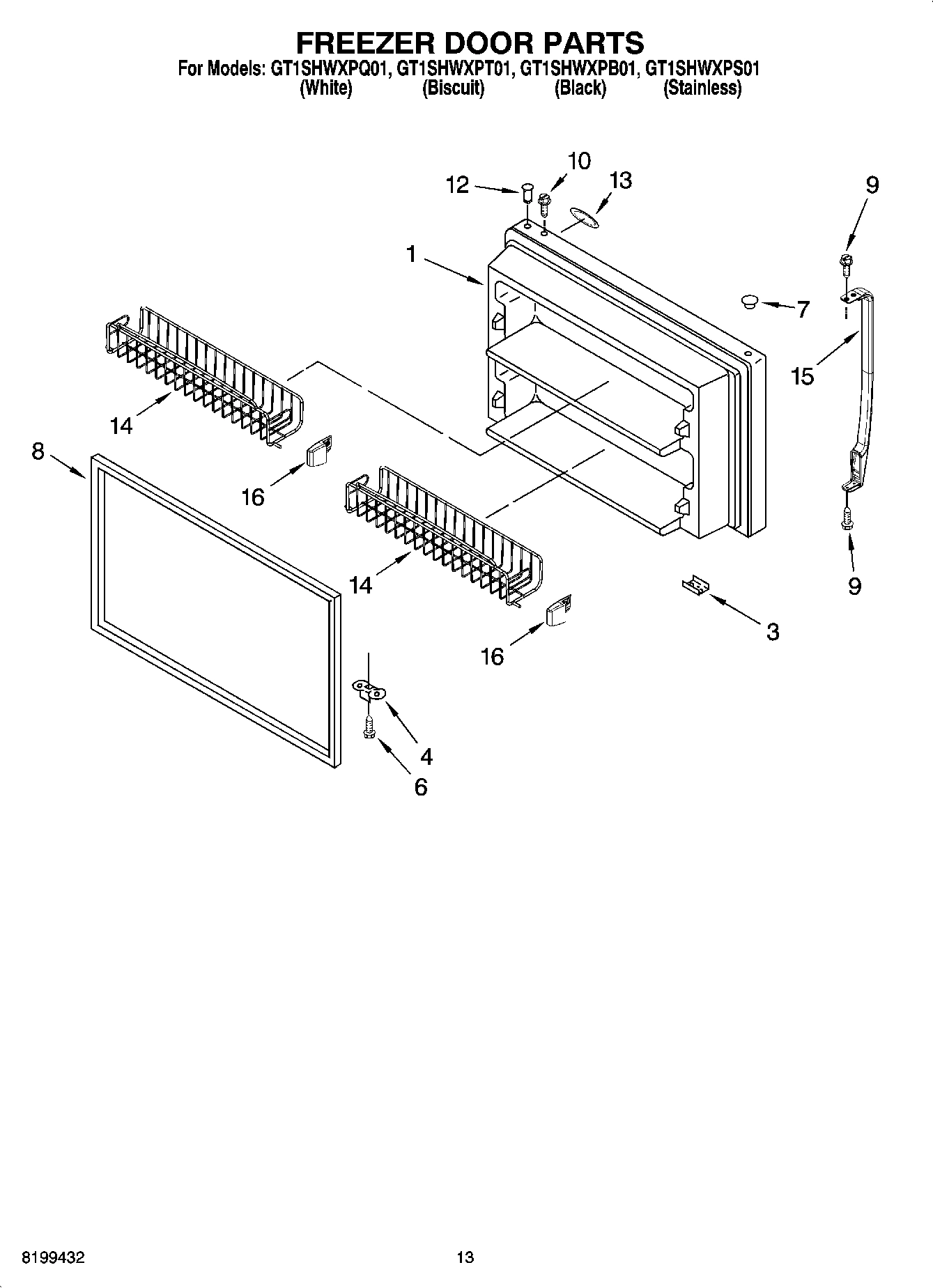 FREEZER DOOR PARTS
For Models: GT1SHWXPQ01, GT1SHWXPT01, GT1SHWXPB01, GT1SHWXPS01
(White) (Biscuit) (Black) (Stainless)

10
12
13
9
1
7
15
14
8
16
14
9
3
16
4
6

8199432
13