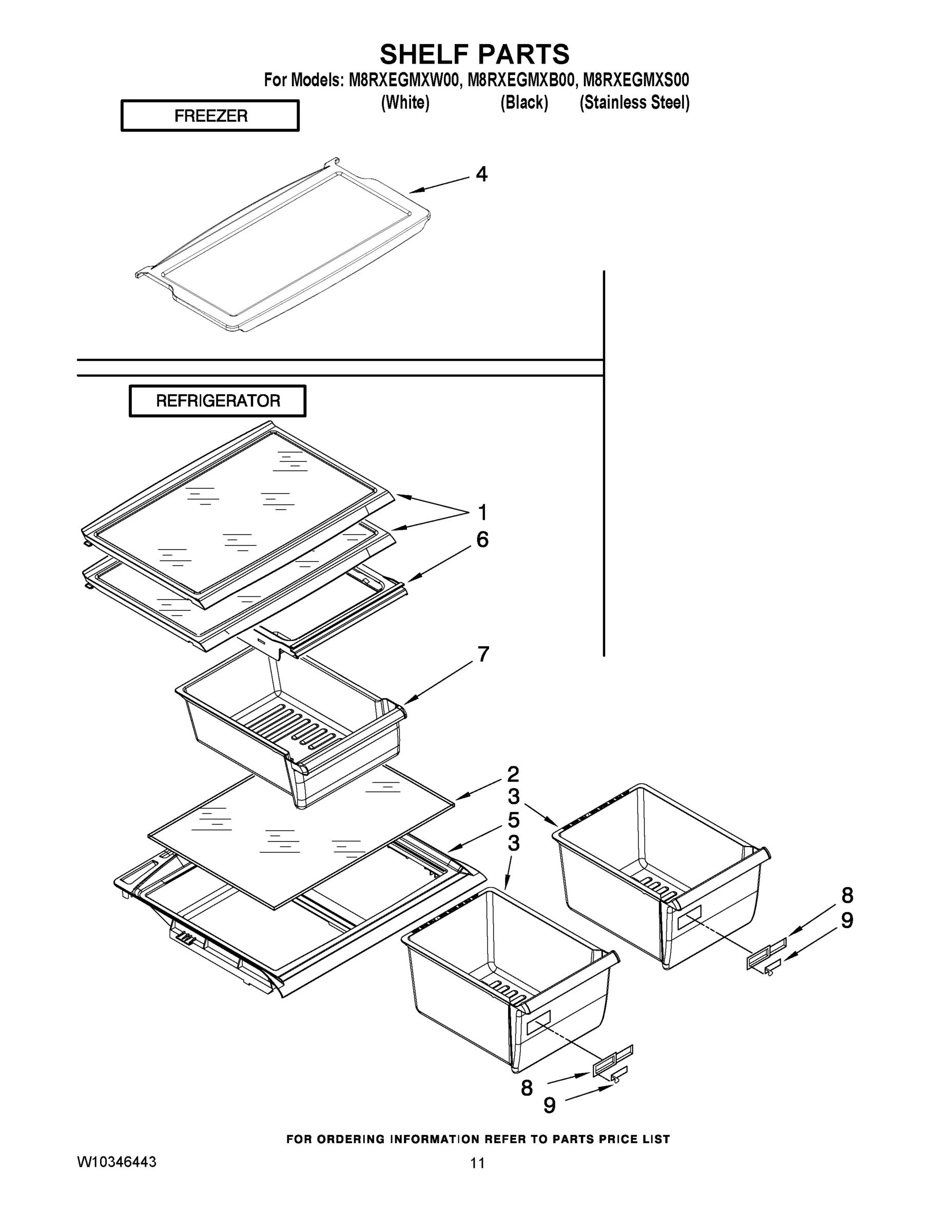 SHELF PARTS
For Models: M8RXEGMXW00, M8RXEGMXB00, M8RXEGMXS00
(White) (Black) (Stainless Steel)

FREEZER

4

REFRIGERATOR

1
6
7
2
3
5
3
8
9
8
9

FOR ORDERING INFORMATION REFER TO PARTS PRICE LIST

W10346443

11