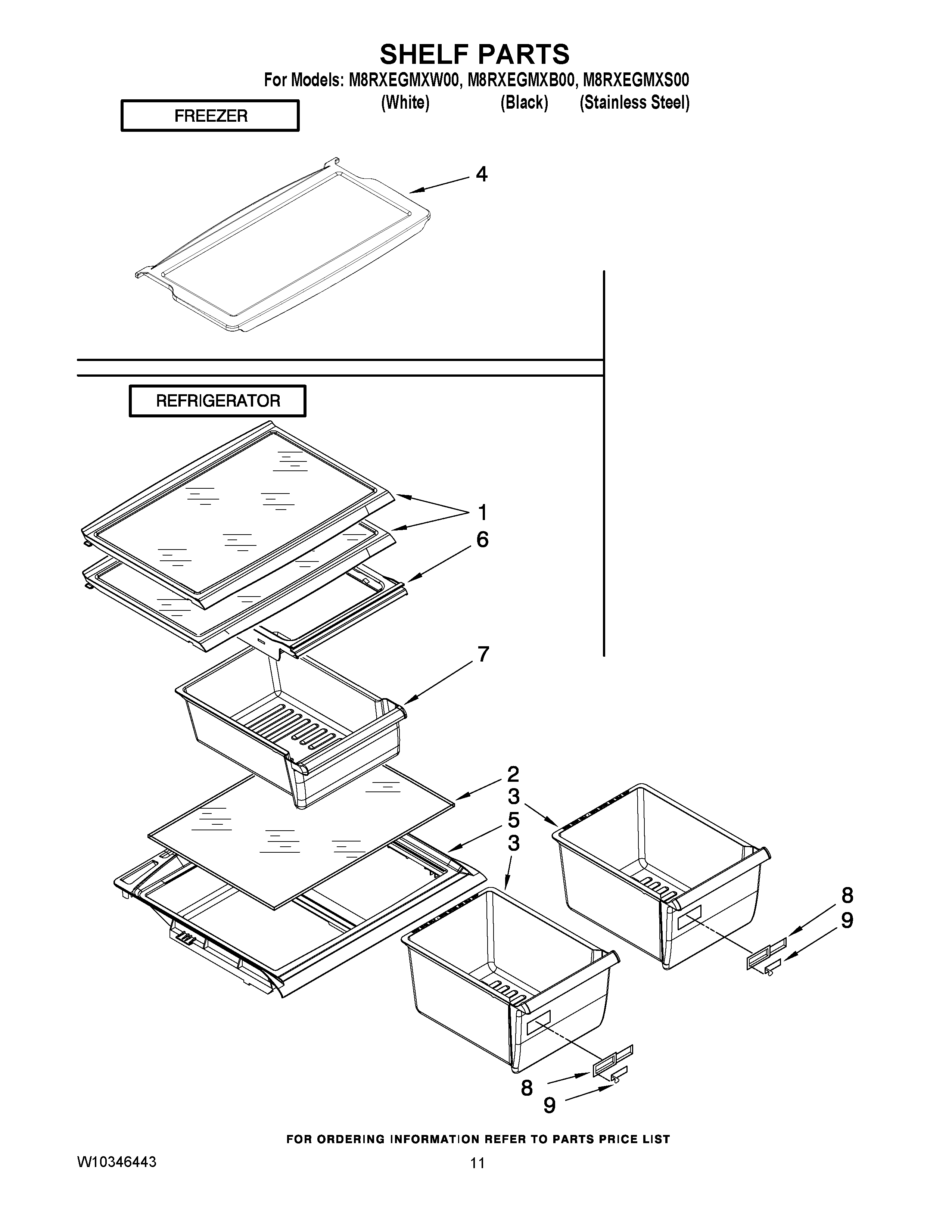 SHELF PARTS

For Models: M8RXEGMXW00, M8RXEGMXB00, M8RXEGMXS00
(White) (Black) (Stainless Steel)

FREEZER

4

REFRIGERATOR

1
6
7
2
3
5
3
8
9
8
9

FOR ORDERING INFORMATION REFER TO PARTS PRICE LIST

W10346443

11