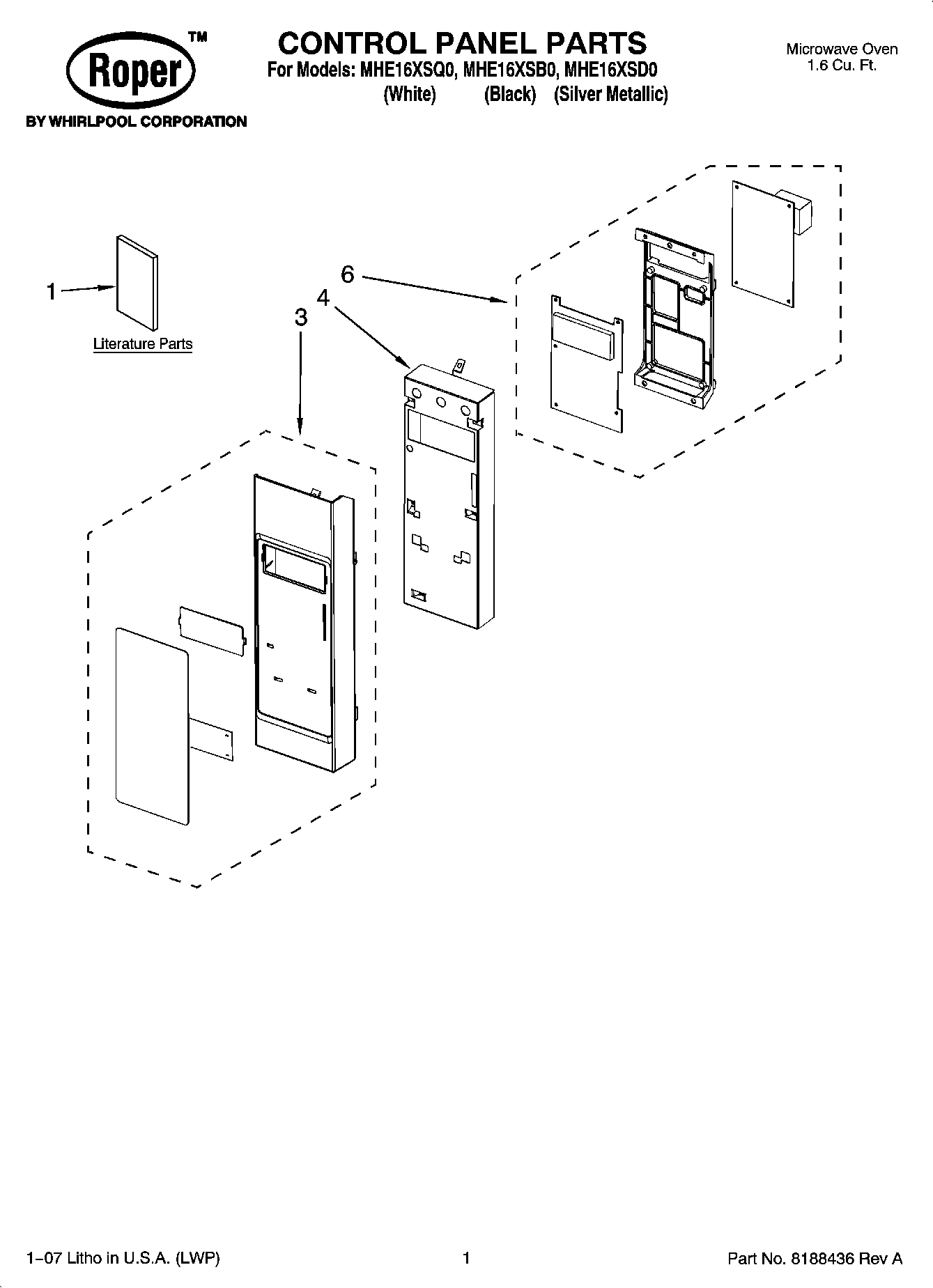 Roper™
BY WHIRLPOOL CORPORATION

CONTROL PANEL PARTS
For Models: MHE16XSQ0, MHE16XSB0, MHE16XSD0
(White) (Black) (Silver Metallic)

Microwave Oven
1.6 Cu. Ft.

1
Literature Parts
6
4
3

1–07 Litho in U.S.A. (LWP)
1
Part No. 8188436 Rev A