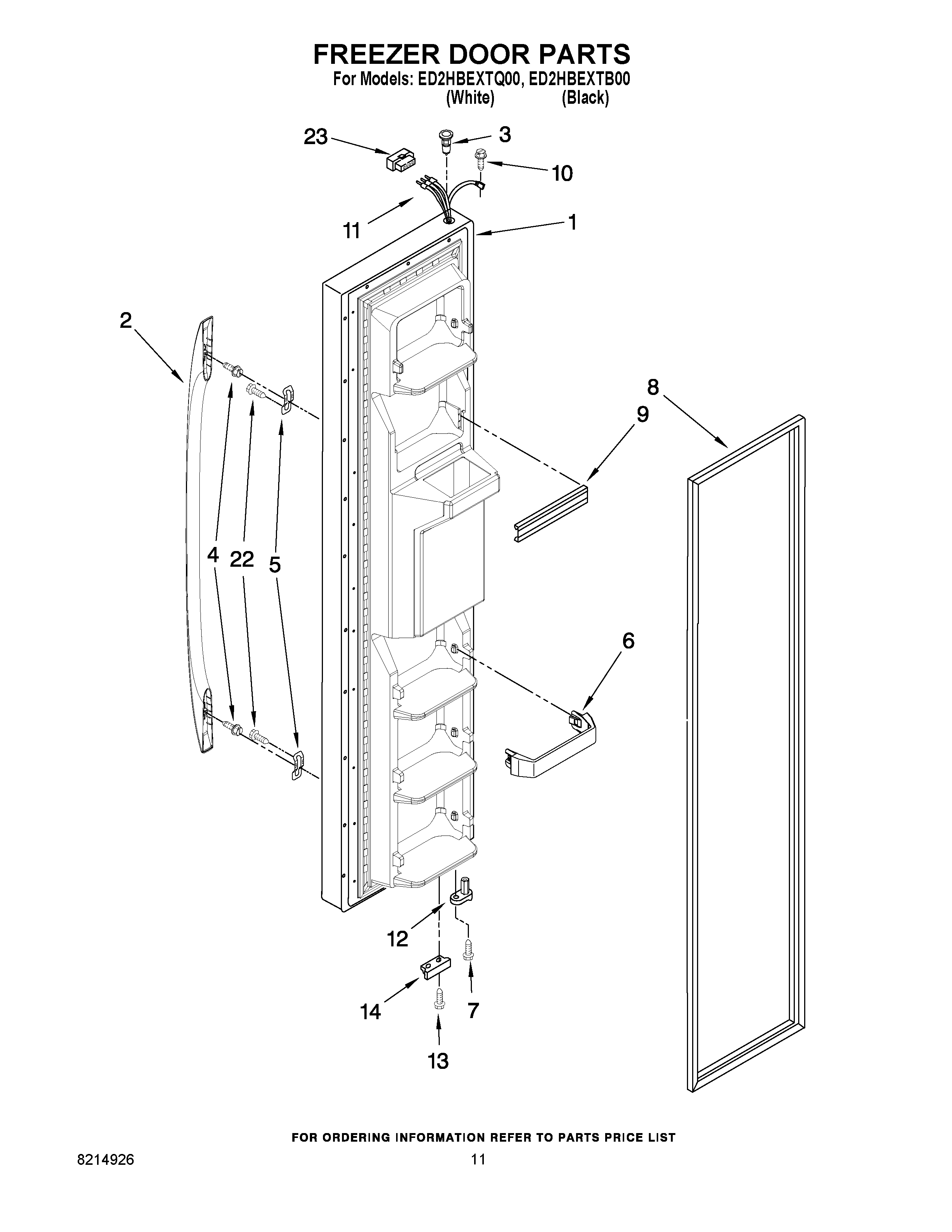 FREEZER DOOR PARTS
For Models: ED2HBEXTQ00, ED2HBEXTB00
(White) (Black)

23
3
10
11
1
2
8
9
4
22
5
6
12
14
7
13

FOR ORDERING INFORMATION REFER TO PARTS PRICE LIST

8214926

11